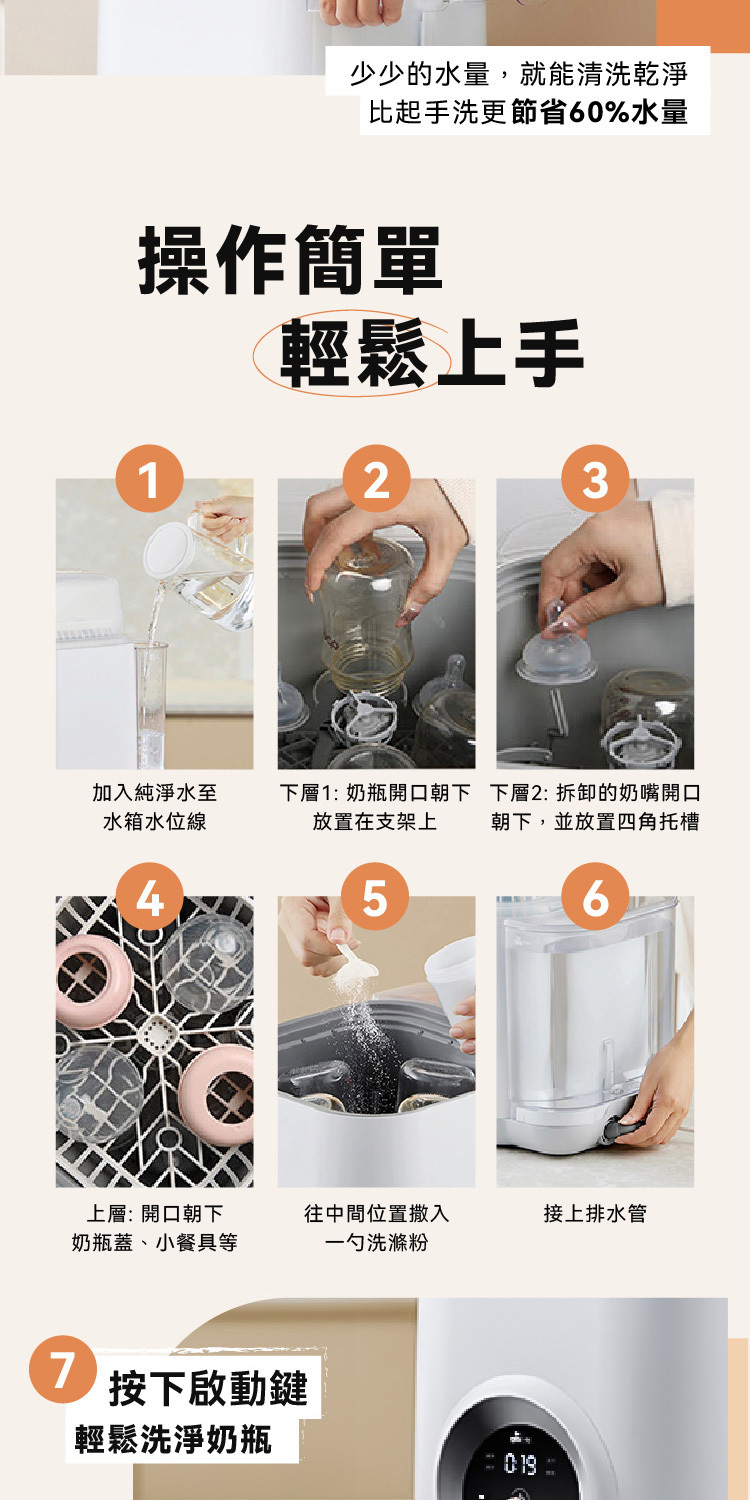 少少的水量，就能清洗乾淨
比起手洗更節省60%水量

操作簡單
輕鬆上手

1
加入純淨水至
水箱水位線

2
下層1: 奶瓶開口朝下
放置在支架上

3
下層2: 拆卸的奶嘴開口
朝下，並放置四角托槽

4
上層: 開口朝下
奶瓶蓋、小餐具等

5
往中間位置撒入
一勺洗滌粉

6
接上排水管

7
按下啟動鍵
輕鬆洗淨奶瓶

0:19