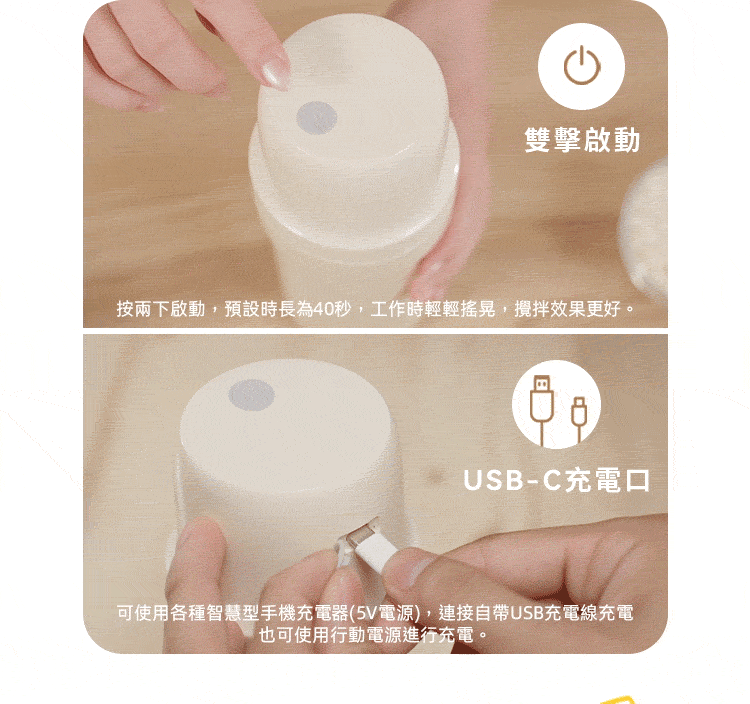 雙擊啟動

按兩下啟動，預設時長為40秒，工作時輕輕搖晃，攪拌效果更好。

USB-C充電口

可使用各種智慧型手機充電器(5V電源)，連接自帶USB充電線充電
也可使用行動電源進行充電。