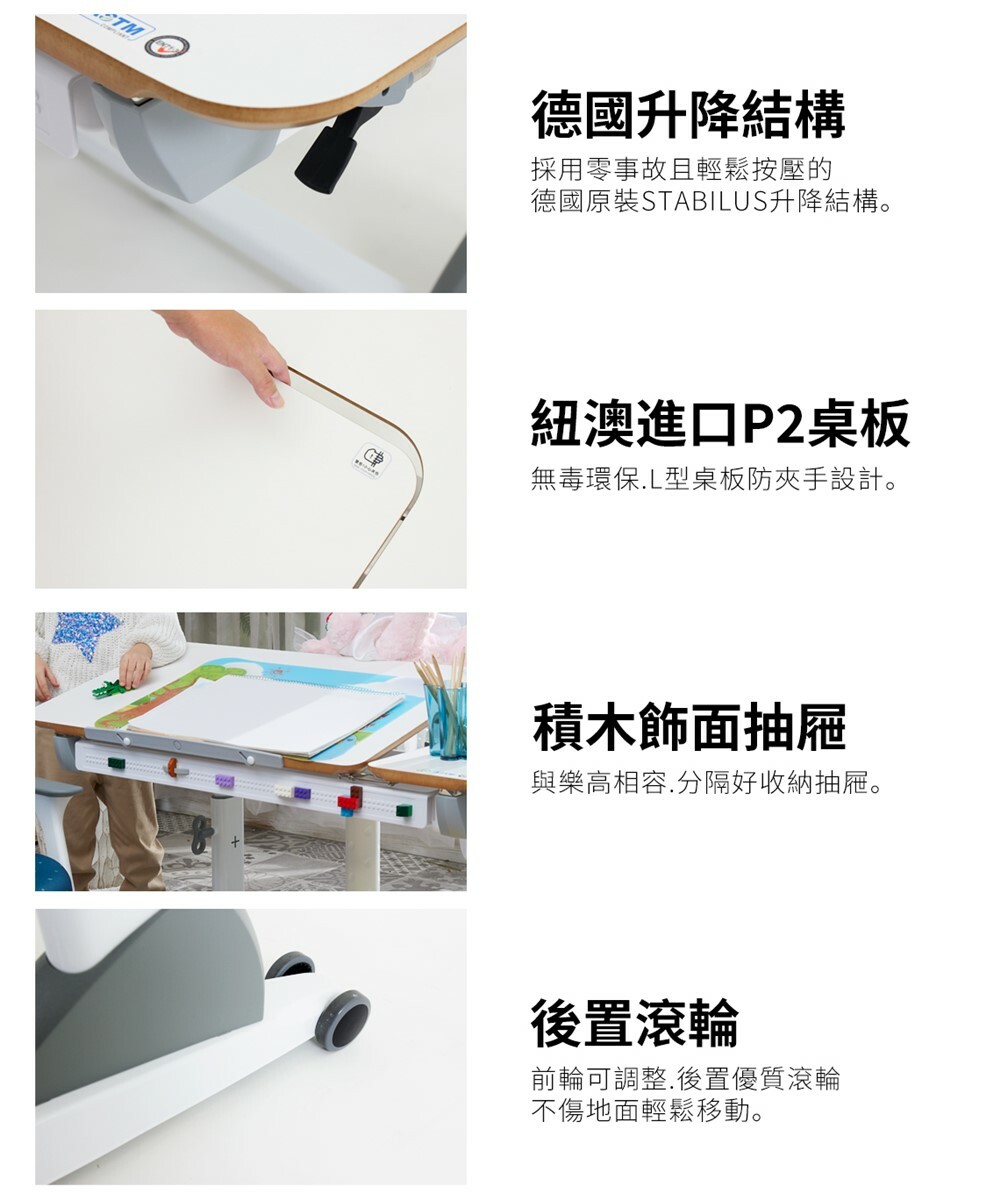 德國升降結構

採用零事故且輕鬆按壓的德國原裝STABILUS升降結構。

紐澳進口P2桌板

無毒環保.L型桌板防夾手設計。

積木飾面抽屜

與樂高相容.分隔好收納抽屜。

後置滾輪

前輪可調整.後置優質滾輪不傷地面輕鬆移動。