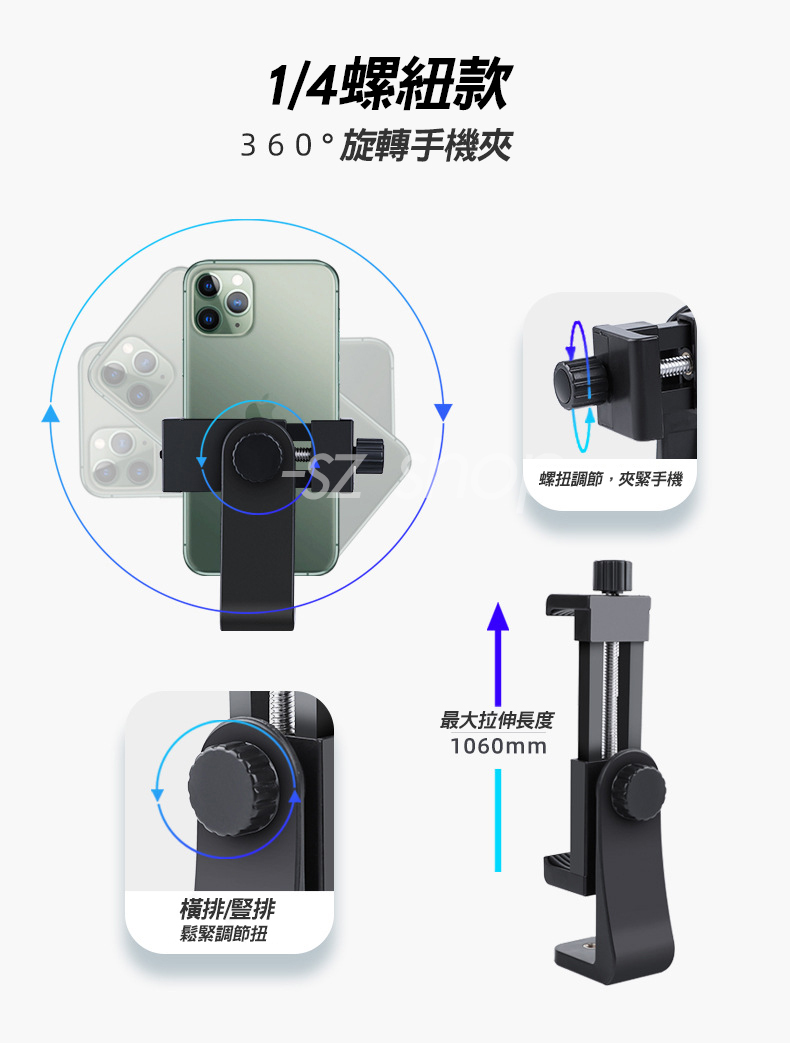 1/4螺紐款

360°旋轉手機夾

SZ shop

螺扭調節，夾緊手機

最大拉伸長度
1060mm

橫排/豎排
鬆緊調節扭