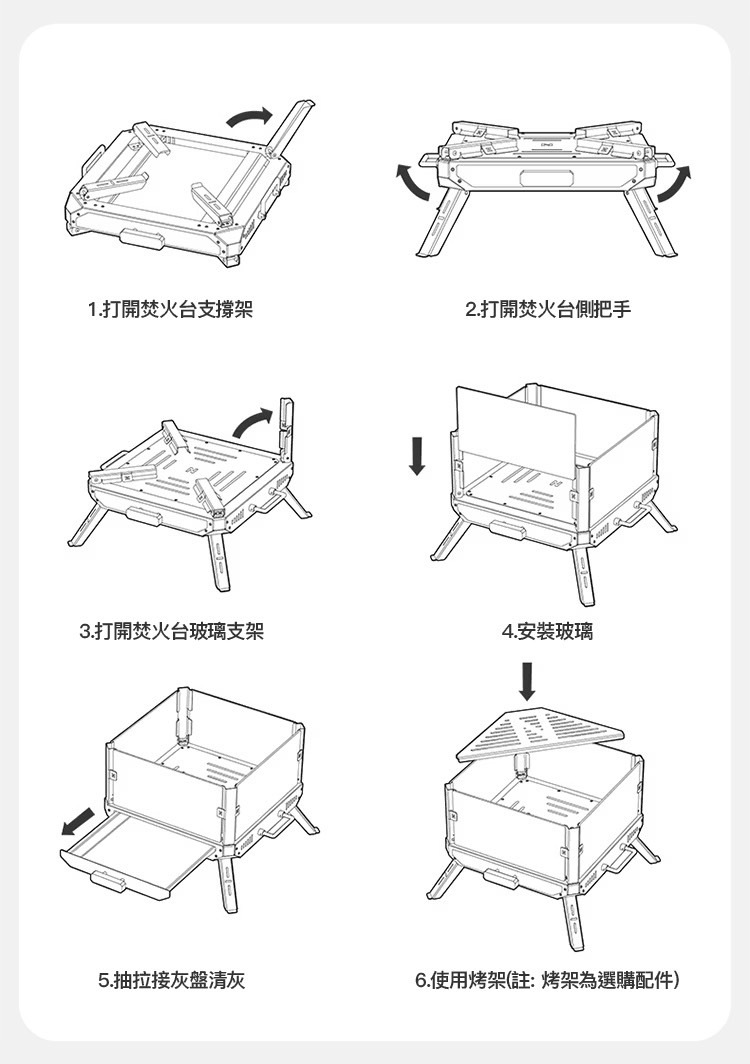 1.打開焚火台支撐架

2.打開焚火台側把手

3.打開焚火台玻璃支架

4.安裝玻璃

5.抽拉接灰盤清灰

6.使用烤架(註: 烤架為選購配件)