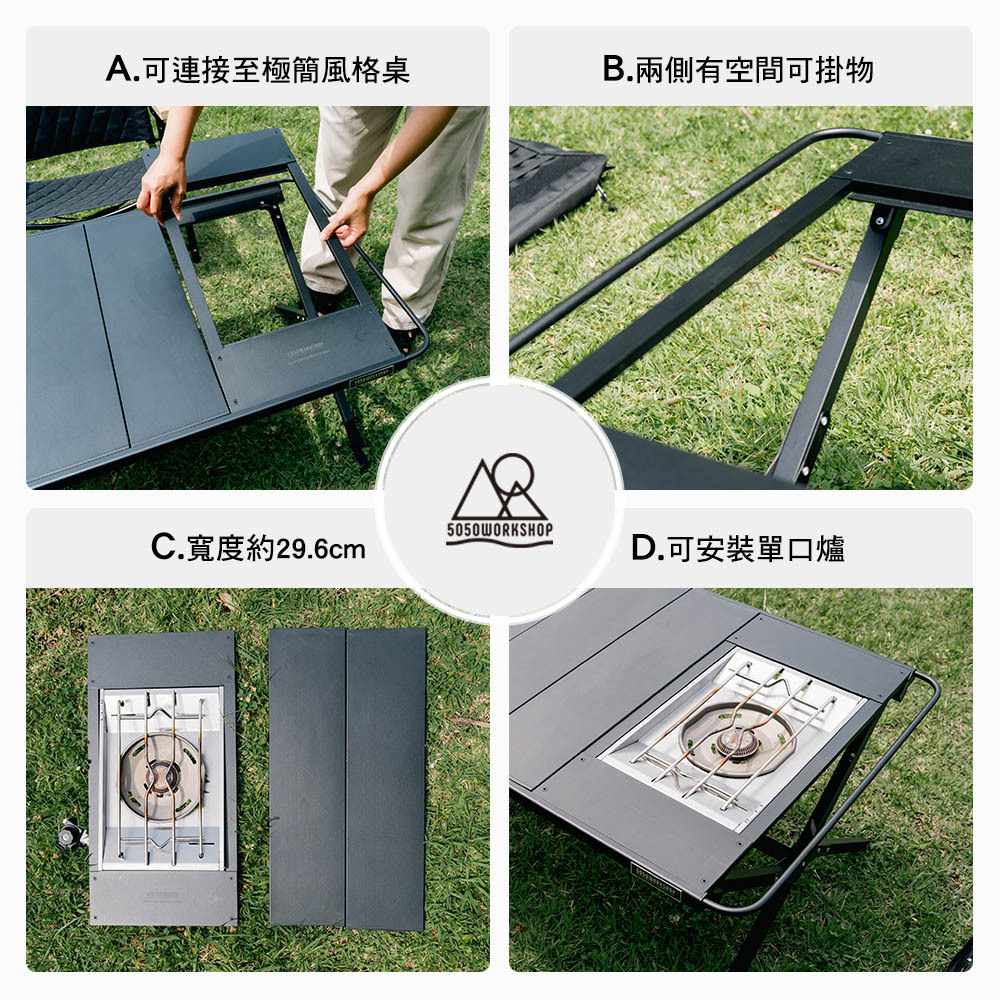 A.可連接至極簡風格桌

B.兩側有空間可掛物

5050WORKSHOP

C.寬度約29.6cm

D.可安裝單口爐