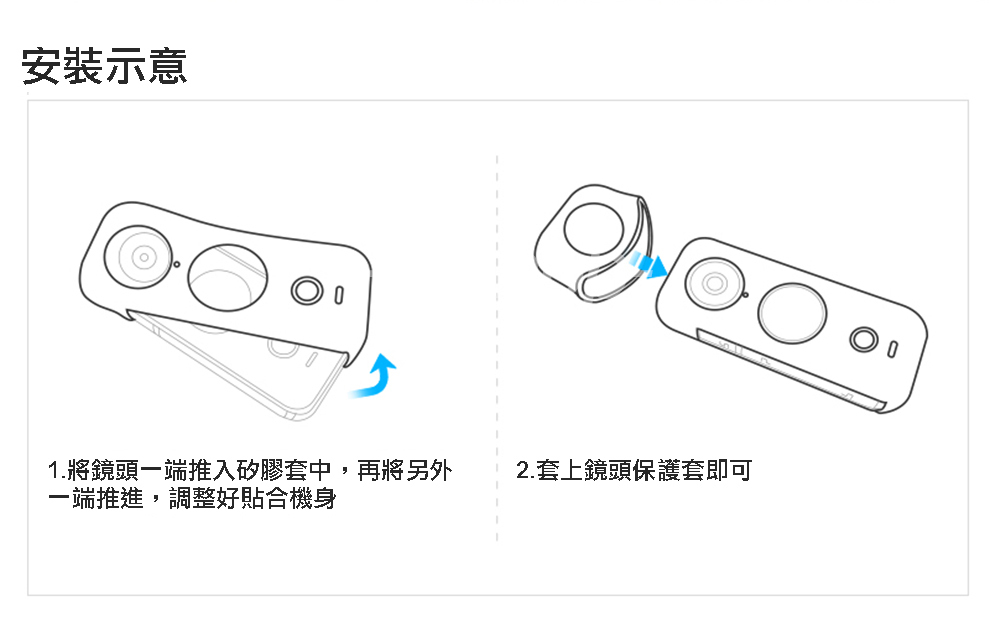 安裝示意

1.將鏡頭一端推入矽膠套中，再將另外一端推進，調整好貼合機身

2.套上鏡頭保護套即可