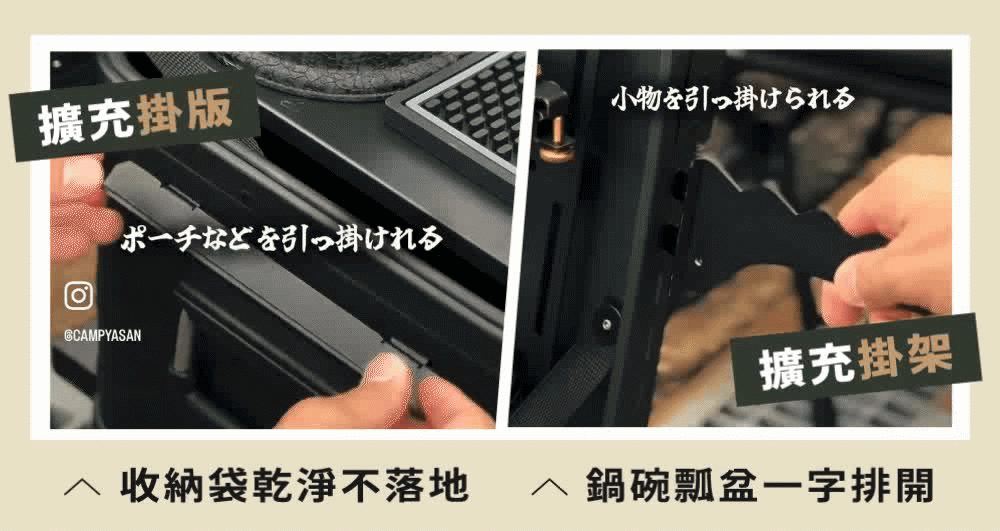 擴充掛版

ポーチなどを引っ掛けれる

@CAMPYASAN

小物を引っ掛けられる

擴充掛架

︿ 收納袋乾淨不落地

︿ 鍋碗瓢盆一字排開