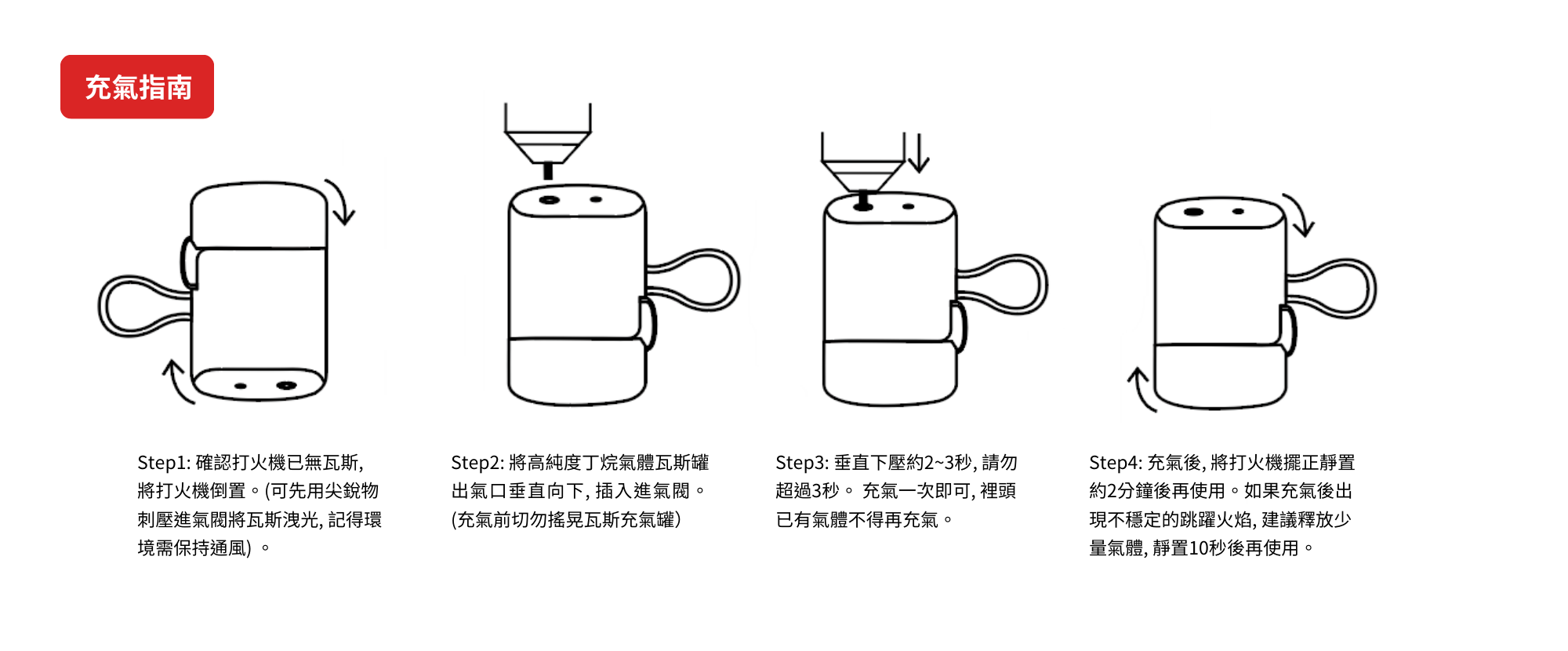 充氣指南

Step1: 確認打火機已無瓦斯, 將打火機倒置。(可先用尖銳物刺壓進氣閥將瓦斯洩光, 記得環境需保持通風) 。

Step2: 將高純度丁烷氣體瓦斯罐出氣口垂直向下, 插入進氣閥。(充氣前切勿搖晃瓦斯充氣罐)

Step3: 垂直下壓約2~3秒, 請勿超過3秒。 充氣一次即可, 裡頭已有氣體不得再充氣。

Step4: 充氣後, 將打火機擺正靜置約2分鐘後再使用。如果充氣後出現不穩定的跳躍火焰, 建議釋放少量氣體, 靜置10秒後再使用。