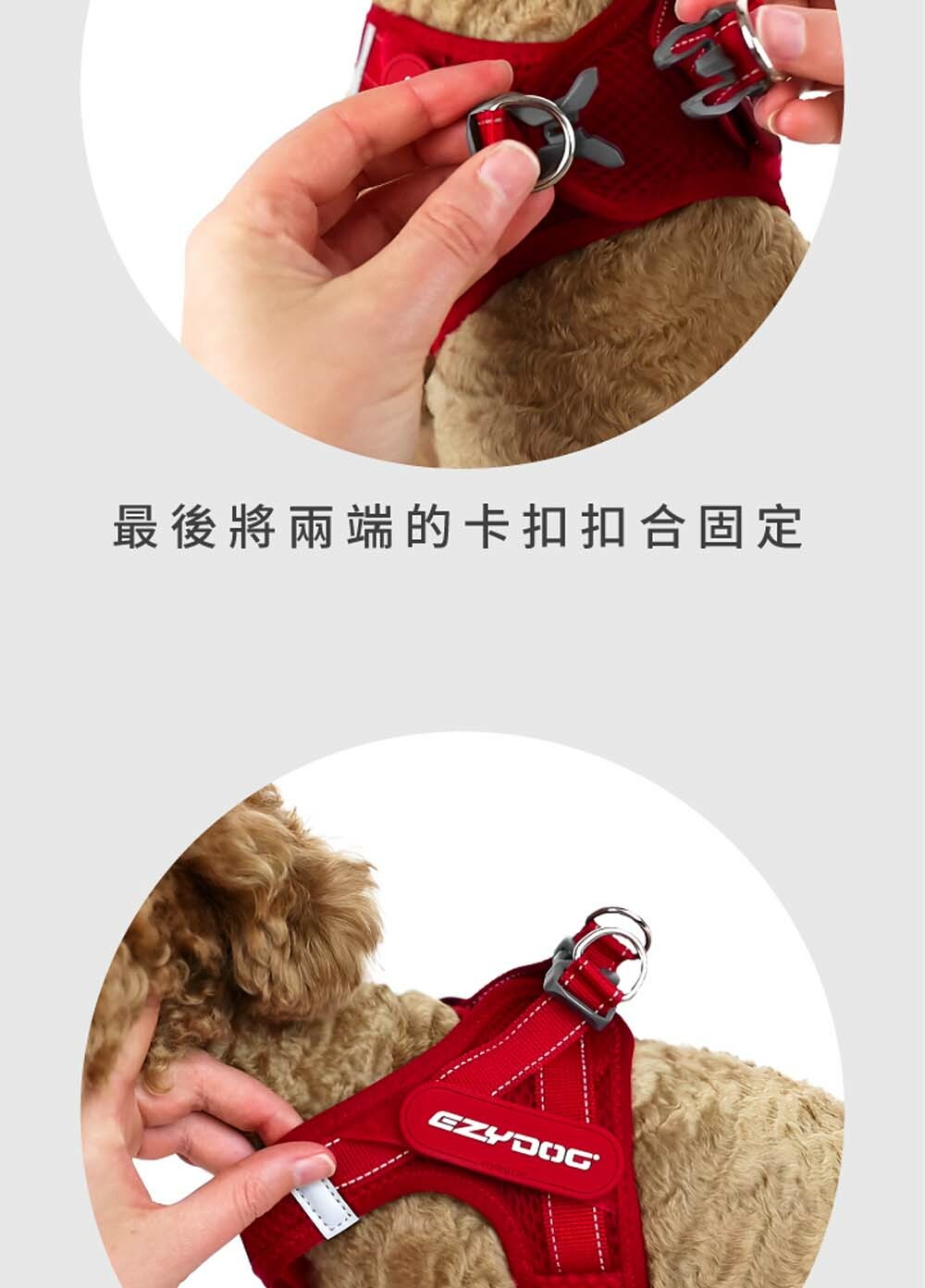 最後將兩端的卡扣扣合固定

EZYDOG