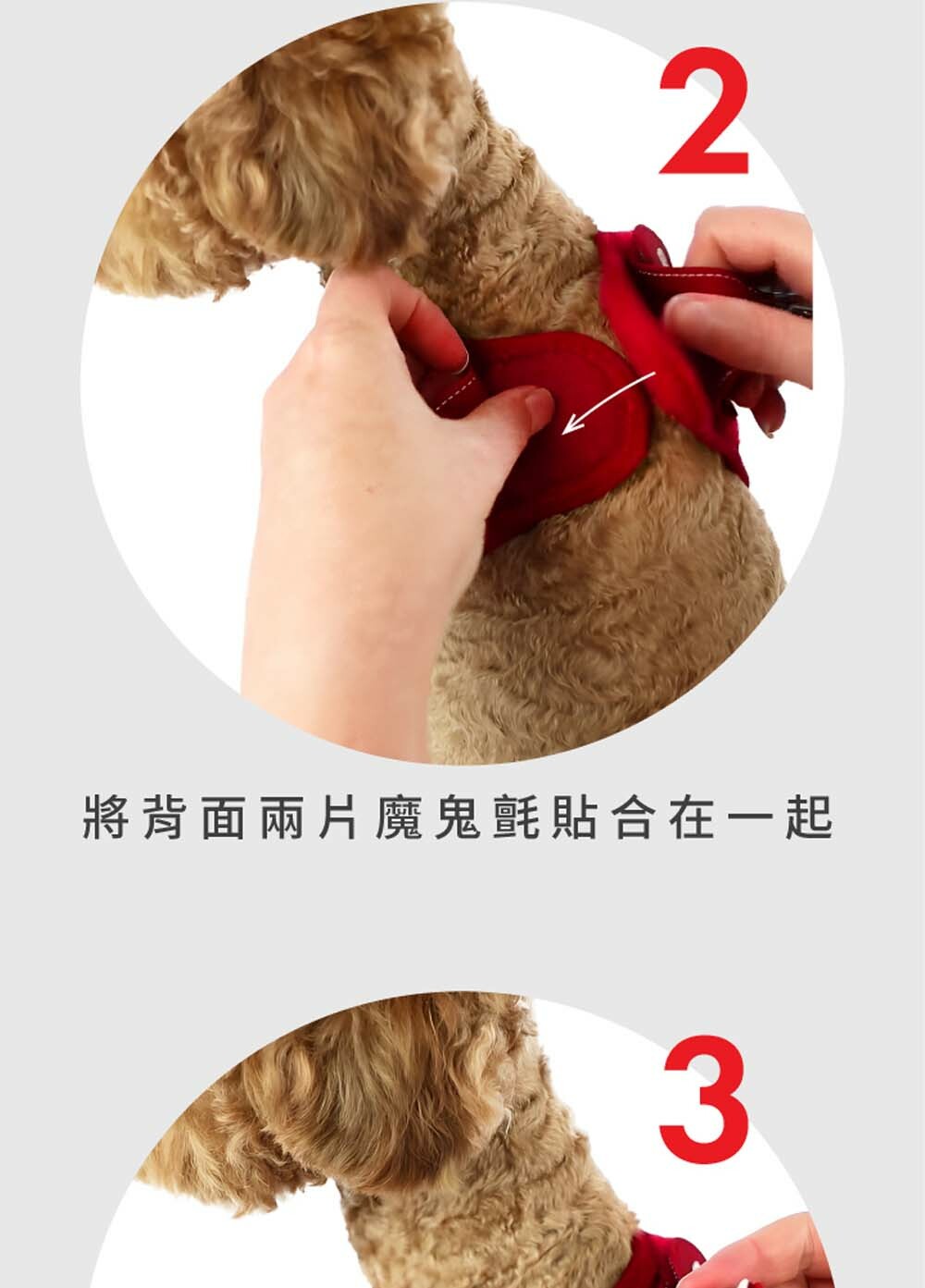 2

將背面兩片魔鬼氈貼合在一起

3