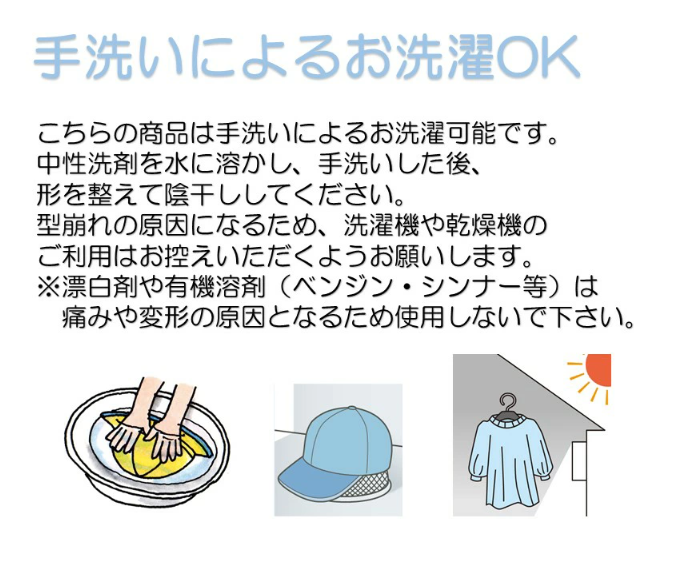 手洗いによるお洗濯OK

こちらの商品は手洗いによるお洗濯可能です。
中性洗剤を水に溶かし、手洗いした後、
形を整えて陰干ししてください。
型崩れの原因になるため、洗濯機や乾燥機の
ご利用はお控えいただくようお願いします。
※漂白剤や有機溶剤（ベンジン・シンナー等）は
痛みや変形の原因となるため使用しないで下さい。