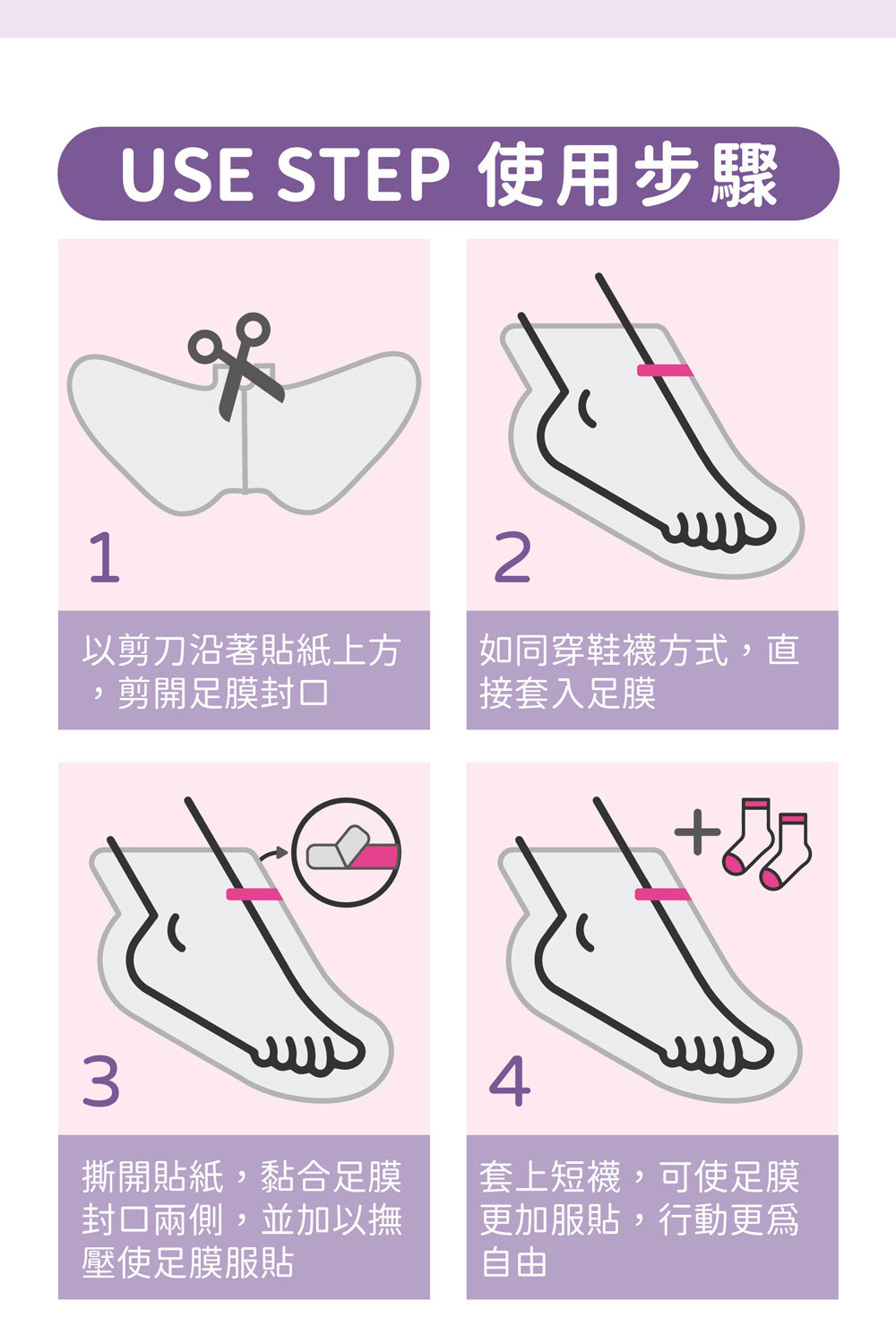 USE STEP 使用步驟

1

以剪刀沿著貼紙上方，剪開足膜封口

2

如同穿鞋襪方式，直接套入足膜

3

撕開貼紙，黏合足膜封口兩側，並加以撫壓使足膜服貼

4

套上短襪，可使足膜更加服貼，行動更爲自由