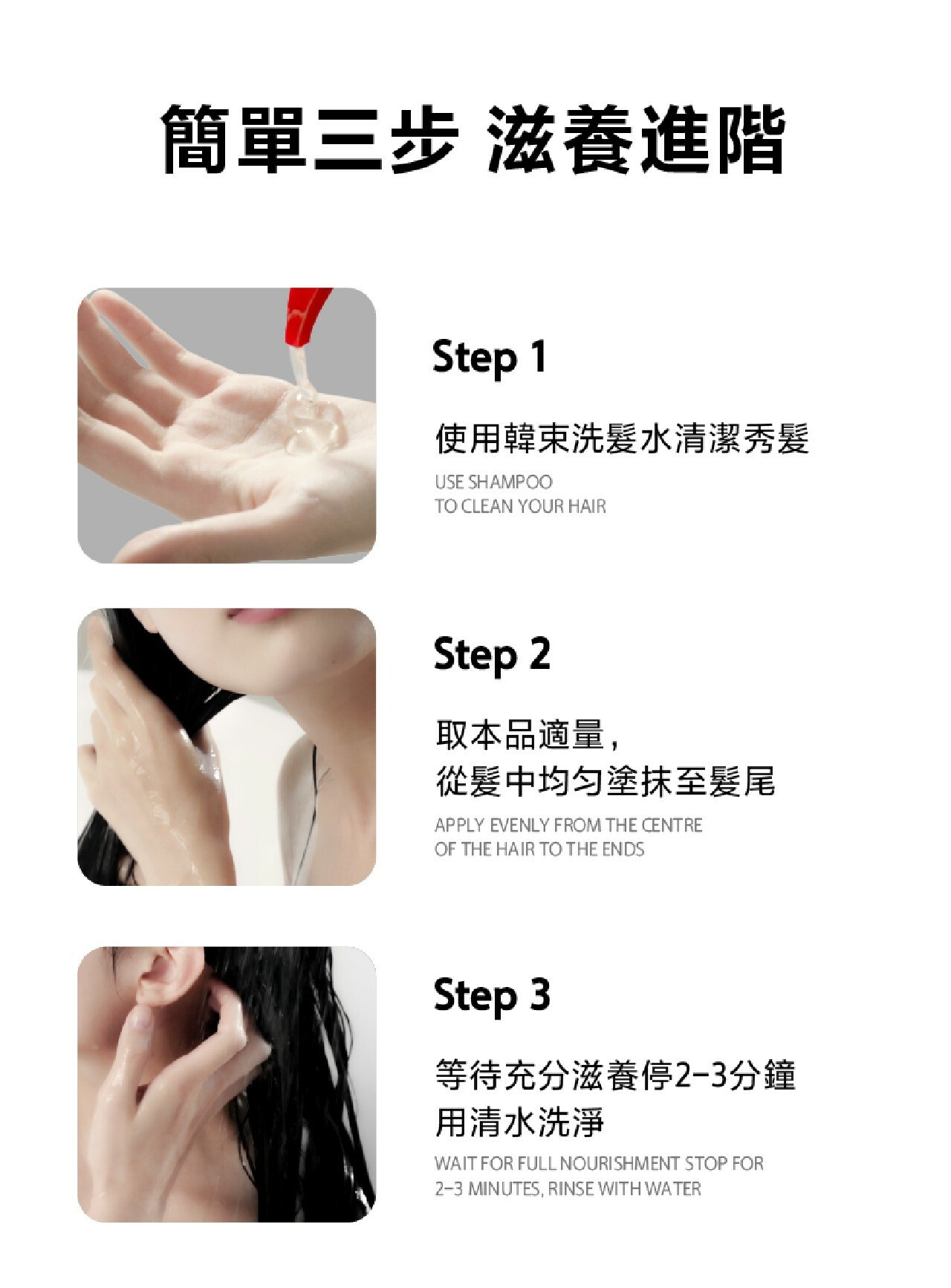 簡單三步 滋養進階

Step 1

使用韓束洗髮水清潔秀髮

USE SHAMPOO
TO CLEAN YOUR HAIR

Step 2

取本品適量，
從髮中均勻塗抹至髮尾

APPLY EVENLY FROM THE CENTRE
OF THE HAIR TO THE ENDS

Step 3

等待充分滋養停2-3分鐘
用清水洗淨

WAIT FOR FULL NOURISHMENT STOP FOR
2-3 MINUTES, RINSE WITH WATER