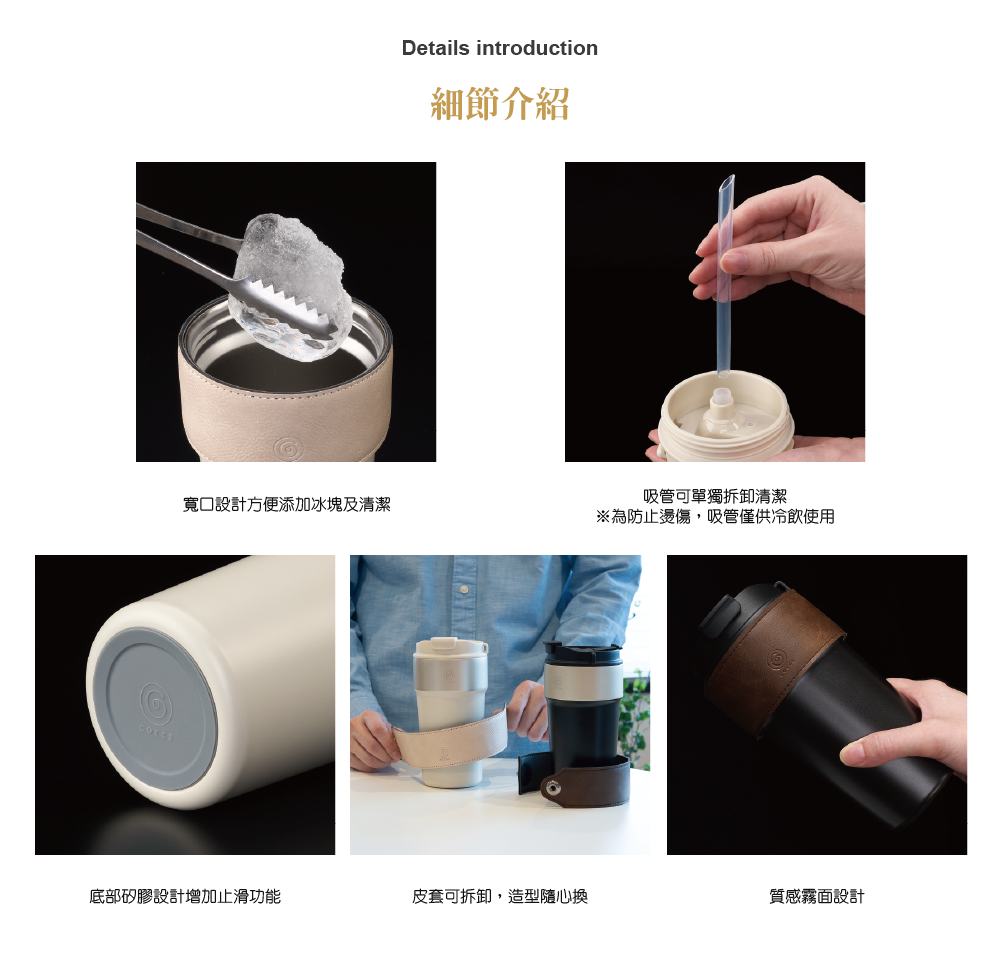 Details introduction

細節介紹

寬口設計方便添加冰塊及清潔

吸管可單獨拆卸清潔
※為防止燙傷，吸管僅供冷飲使用

底部矽膠設計增加止滑功能

皮套可拆卸，造型隨心換

質感霧面設計