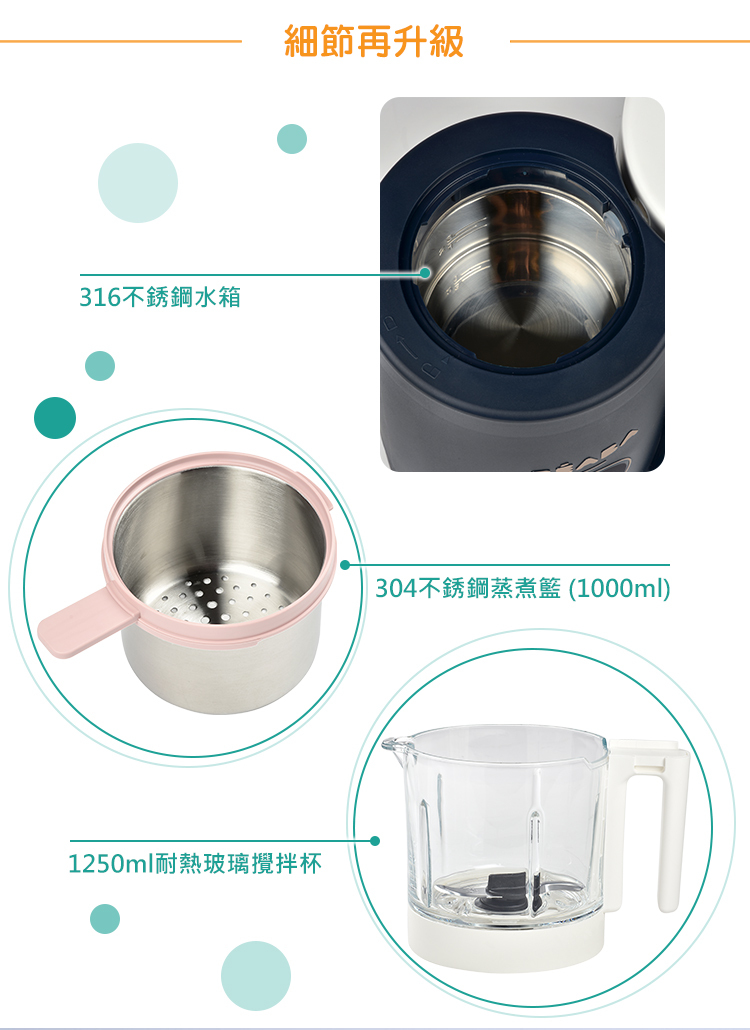 細節再升級

316不銹鋼水箱

304不銹鋼蒸煮籃 (1000ml)

1250ml耐熱玻璃攪拌杯