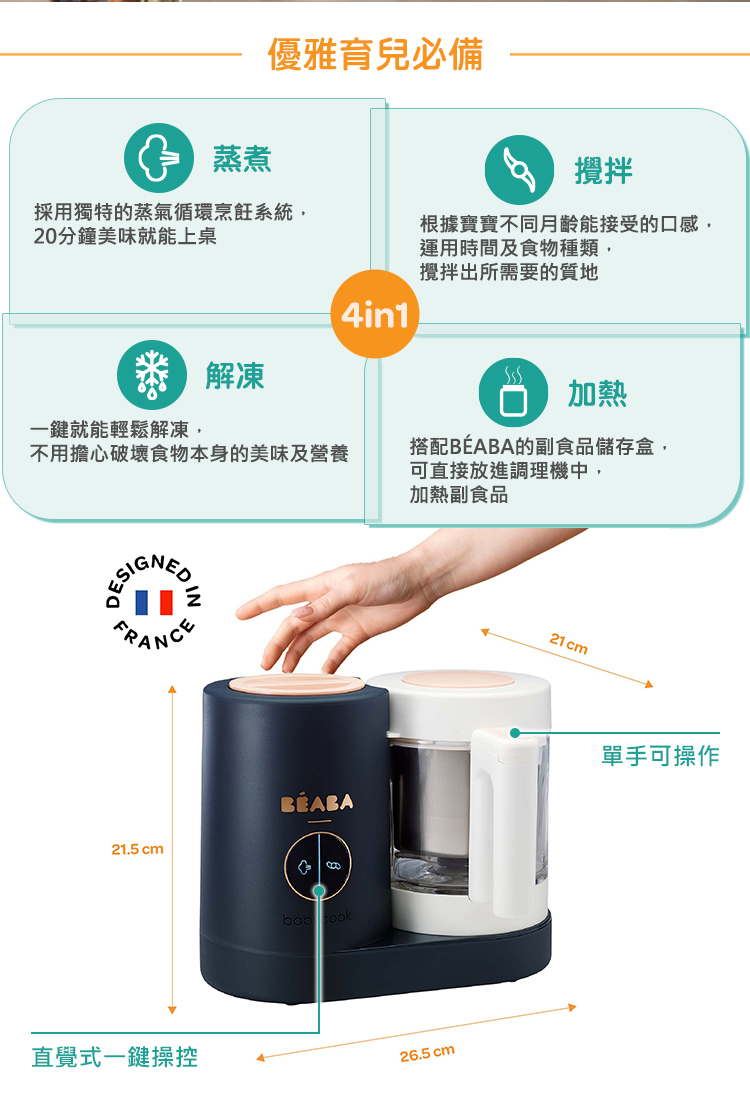 優雅育兒必備

蒸煮

採用獨特的蒸氣循環烹飪系統，20分鐘美味就能上桌

攪拌

根據寶寶不同月齡能接受的口感，運用時間及食物種類，攪拌出所需要的質地

4in1

解凍

一鍵就能輕鬆解凍，不用擔心破壞食物本身的美味及營養

加熱

搭配BÉABA的副食品儲存盒，可直接放進調理機中，加熱副食品

DESIGNED IN FRANCE

21 cm

單手可操作

BÉABA

21.5 cm

babycook

直覺式一鍵操控

26.5 cm