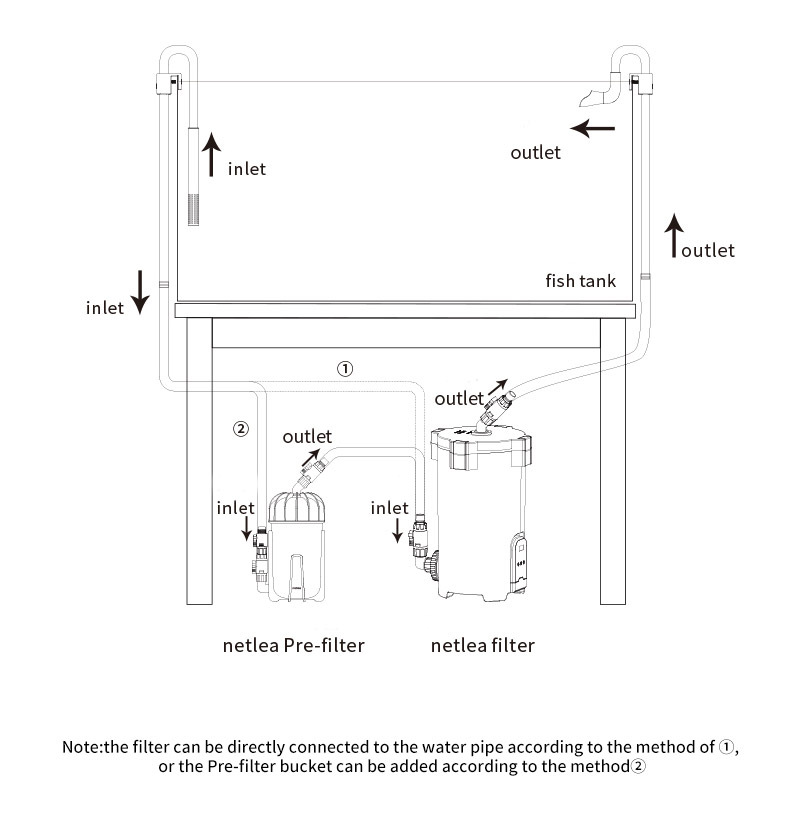 inlet

outlet

outlet

fish tank

inlet

①

outlet

②

outlet

inlet

inlet

netlea Pre-filter

netlea filter

Note:the filter can be directly connected to the water pipe according to the method of ①, or the Pre-filter bucket can be added according to the method②