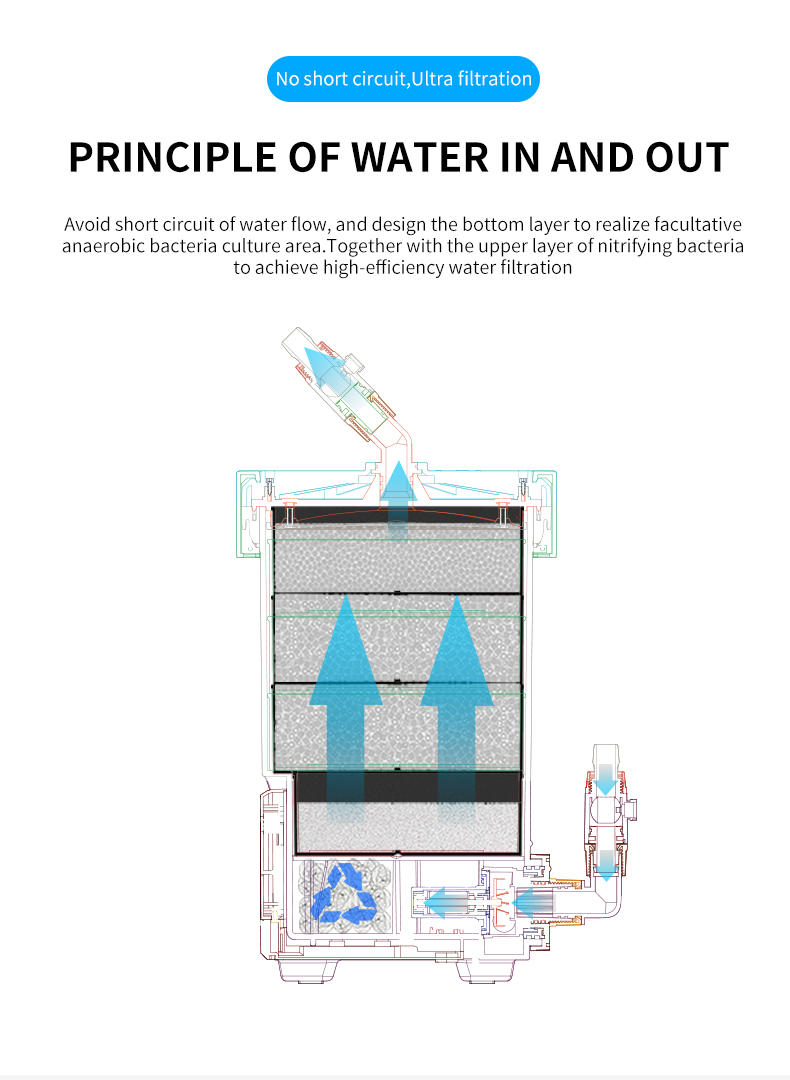 No short circuit,Ultra filtration

PRINCIPLE OF WATER IN AND OUT

Avoid short circuit of water flow, and design the bottom layer to realize facultative anaerobic bacteria culture area.Together with the upper layer of nitrifying bacteria to achieve high-efficiency water filtration