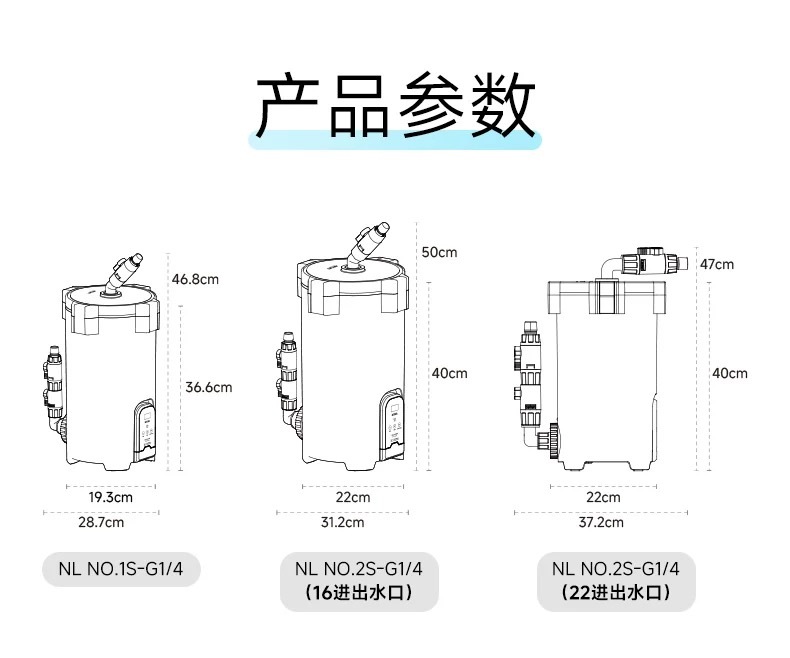 产品参数

46.8cm
36.6cm
19.3cm
28.7cm
NL NO.1S-G1/4

50cm
40cm
22cm
31.2cm
NL NO.2S-G1/4
（16进出水口）

47cm
40cm
22cm
37.2cm
NL NO.2S-G1/4
（22进出水口）