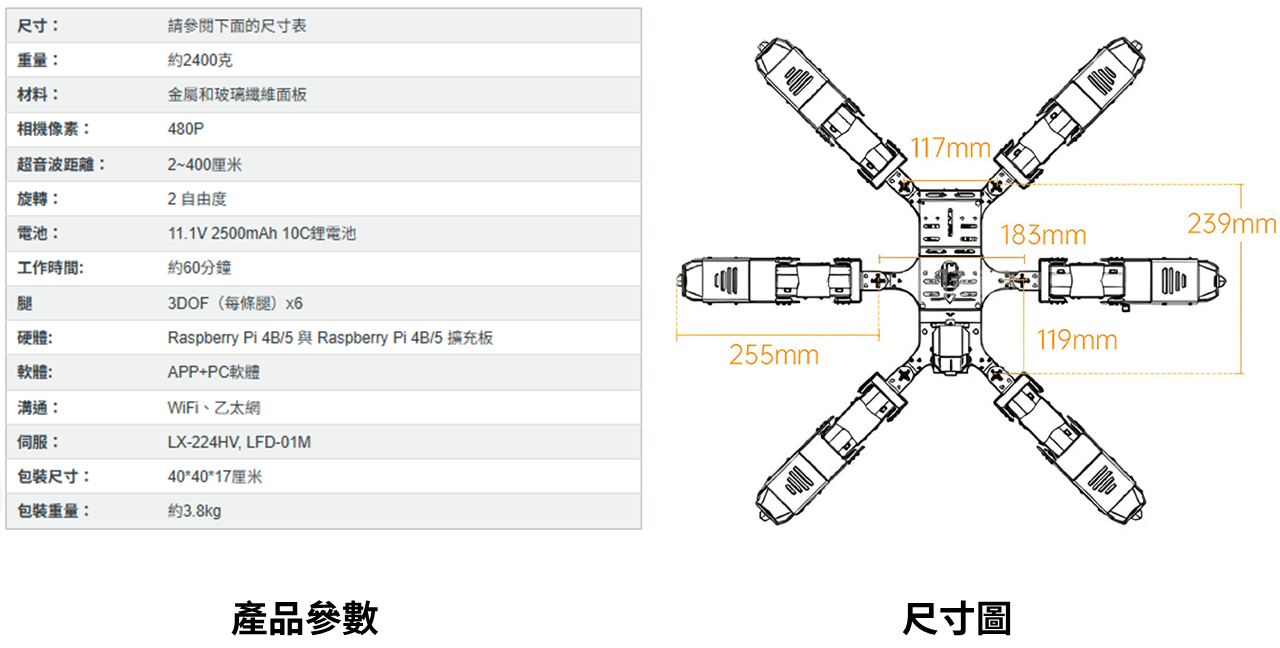 | 尺寸： | 請參閱下面的尺寸表 |
|---|---|
| 重量： | 約2400克 |
| 材料： | 金屬和玻璃纖維面板 |
| 相機像素： | 480P |
| 超音波距離： | 2~400厘米 |
| 旋轉： | 2 自由度 |
| 電池： | 11.1V 2500mAh 10C鋰電池 |
| 工作時間: | 約60分鐘 |
| 腿 | 3DOF（每條腿）x6 |
| 硬體: | Raspberry Pi 4B/5 與 Raspberry Pi 4B/5 擴充板 |
| 軟體: | APP+PC軟體 |
| 溝通： | WiFi、乙太網 |
| 伺服： | LX-224HV, LFD-01M |
| 包裝尺寸： | 40*40*17厘米 |
| 包裝重量： | 約3.8kg |

117mm
183mm
239mm
255mm
119mm

產品參數

尺寸圖