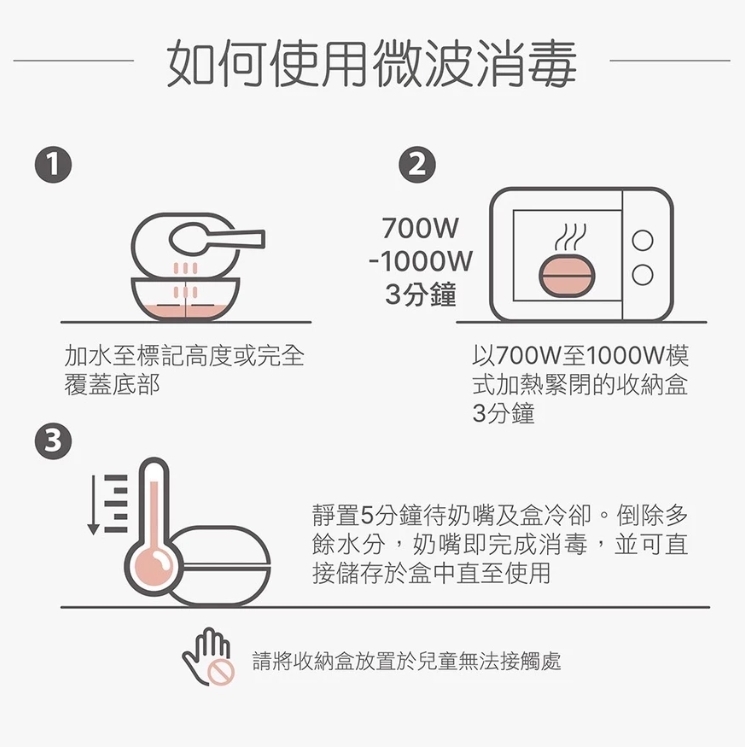 如何使用微波消毒

1

加水至標記高度或完全覆蓋底部

2

700W
-1000W
3分鐘

以700W至1000W模式加熱緊閉的收納盒3分鐘

3

靜置5分鐘待奶嘴及盒冷卻。倒除多餘水分，奶嘴即完成消毒，並可直接儲存於盒中直至使用

請將收納盒放置於兒童無法接觸處