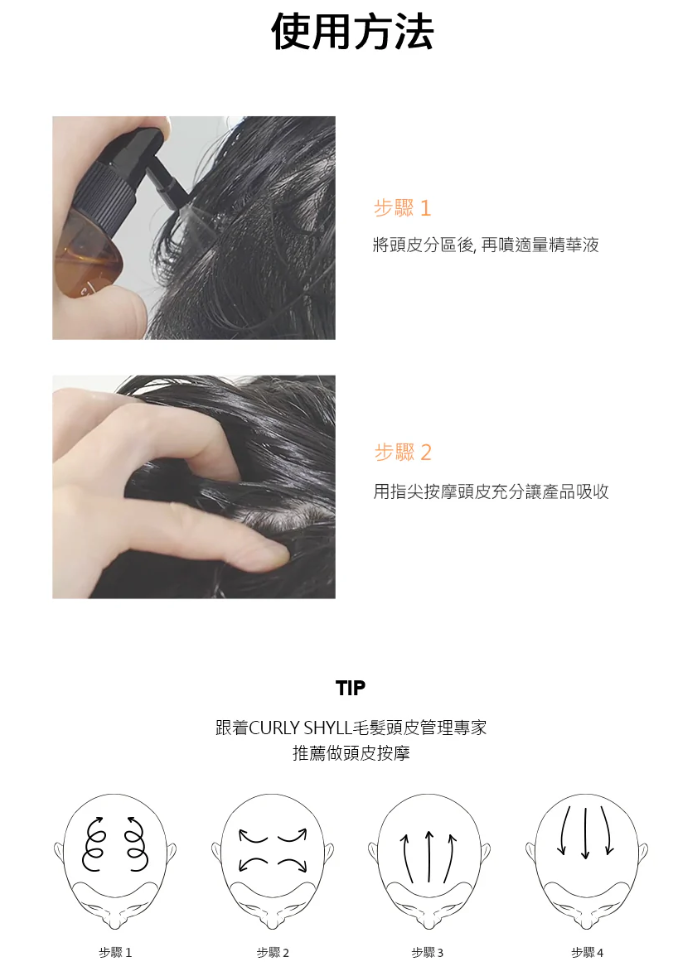 使用方法

步驟 1

將頭皮分區後, 再噴適量精華液

步驟 2

用指尖按摩頭皮充分讓產品吸收

TIP

跟着CURLY SHYLL毛髮頭皮管理專家
推薦做頭皮按摩

步驟 1

步驟 2

步驟 3

步驟 4