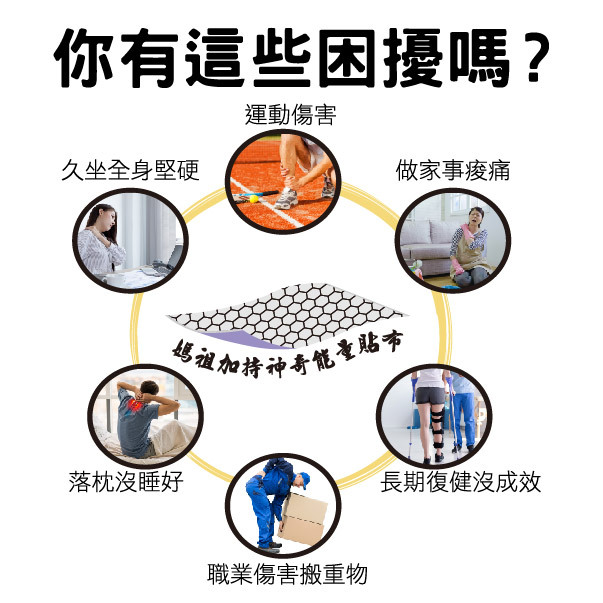 你有這些困擾嗎？

運動傷害

久坐全身堅硬

做家事痠痛

媽祖加持神奇能量貼布

落枕沒睡好

長期復健沒成效

職業傷害搬重物