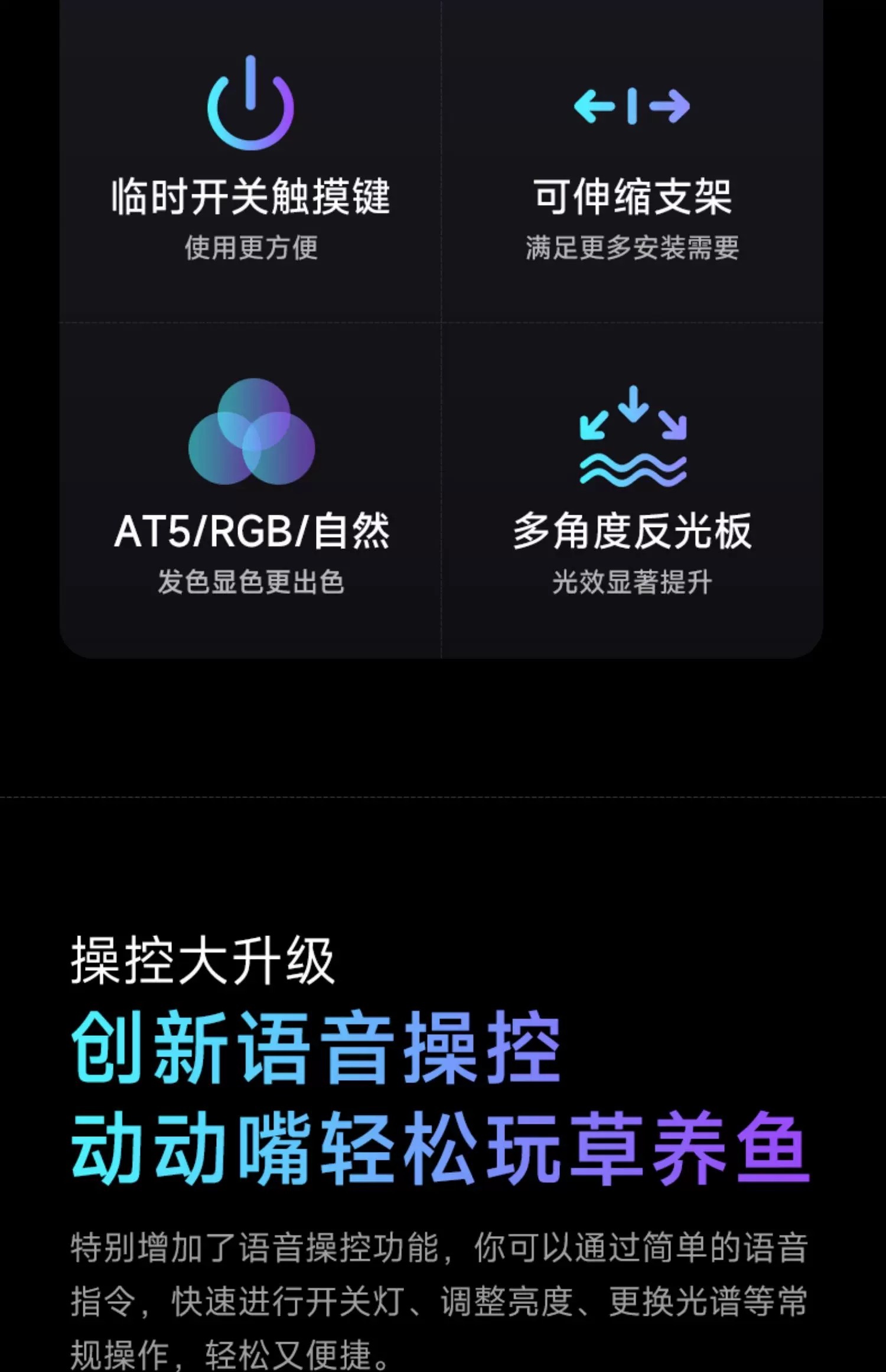 临时开关触摸键
使用更方便

可伸缩支架
满足更多安装需要

AT5/RGB/自然
发色显色更出色

多角度反光板
光效显著提升

操控大升级
创新语音操控
动动嘴轻松玩草养鱼

特别增加了语音操控功能，你可以通过简单的语音指令，快速进行开关灯、调整亮度、更换光谱等常规操作，轻松又便捷。