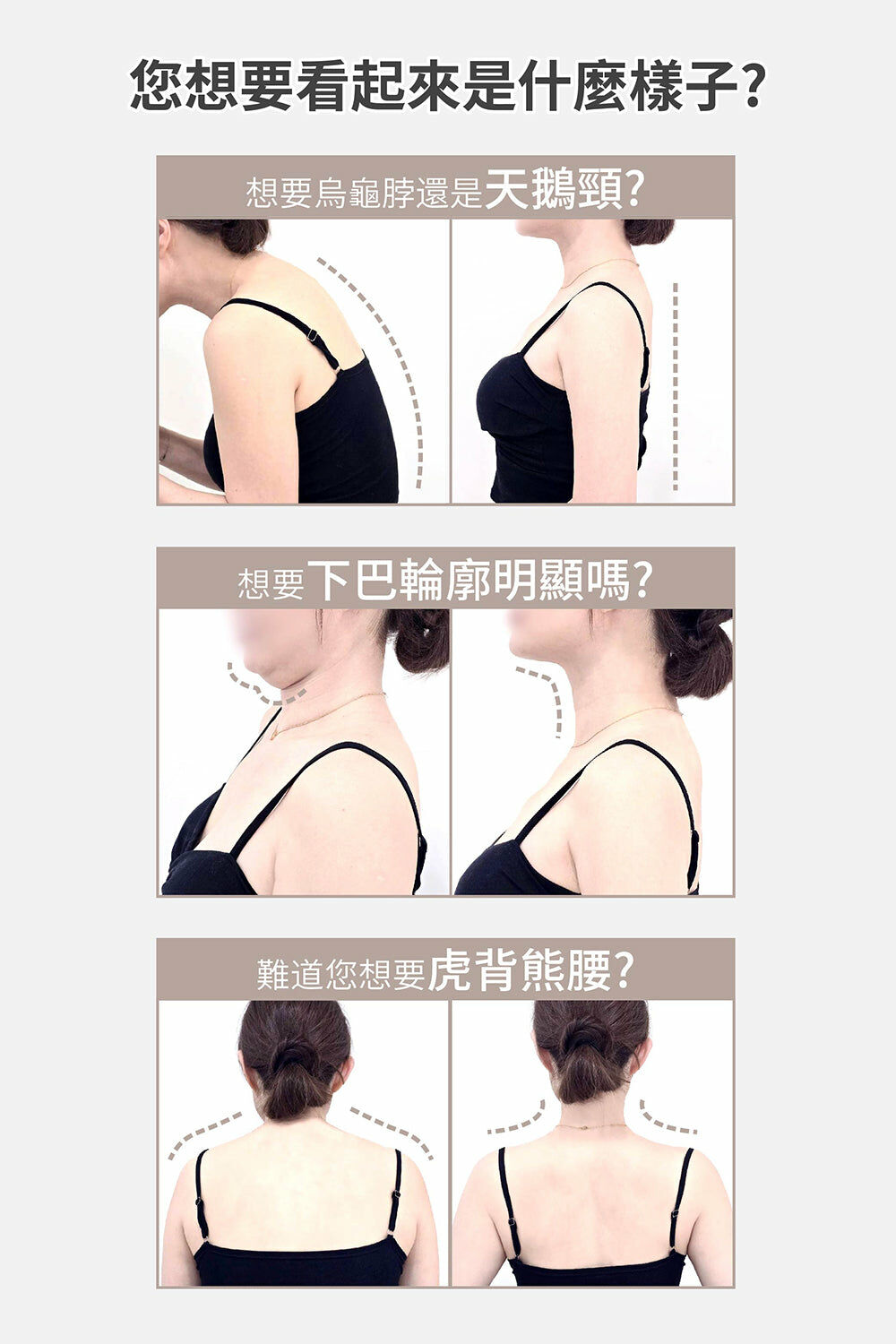 您想要看起來是什麼樣子?

想要烏龜脖還是天鵝頸?

想要下巴輪廓明顯嗎?

難道您想要虎背熊腰?