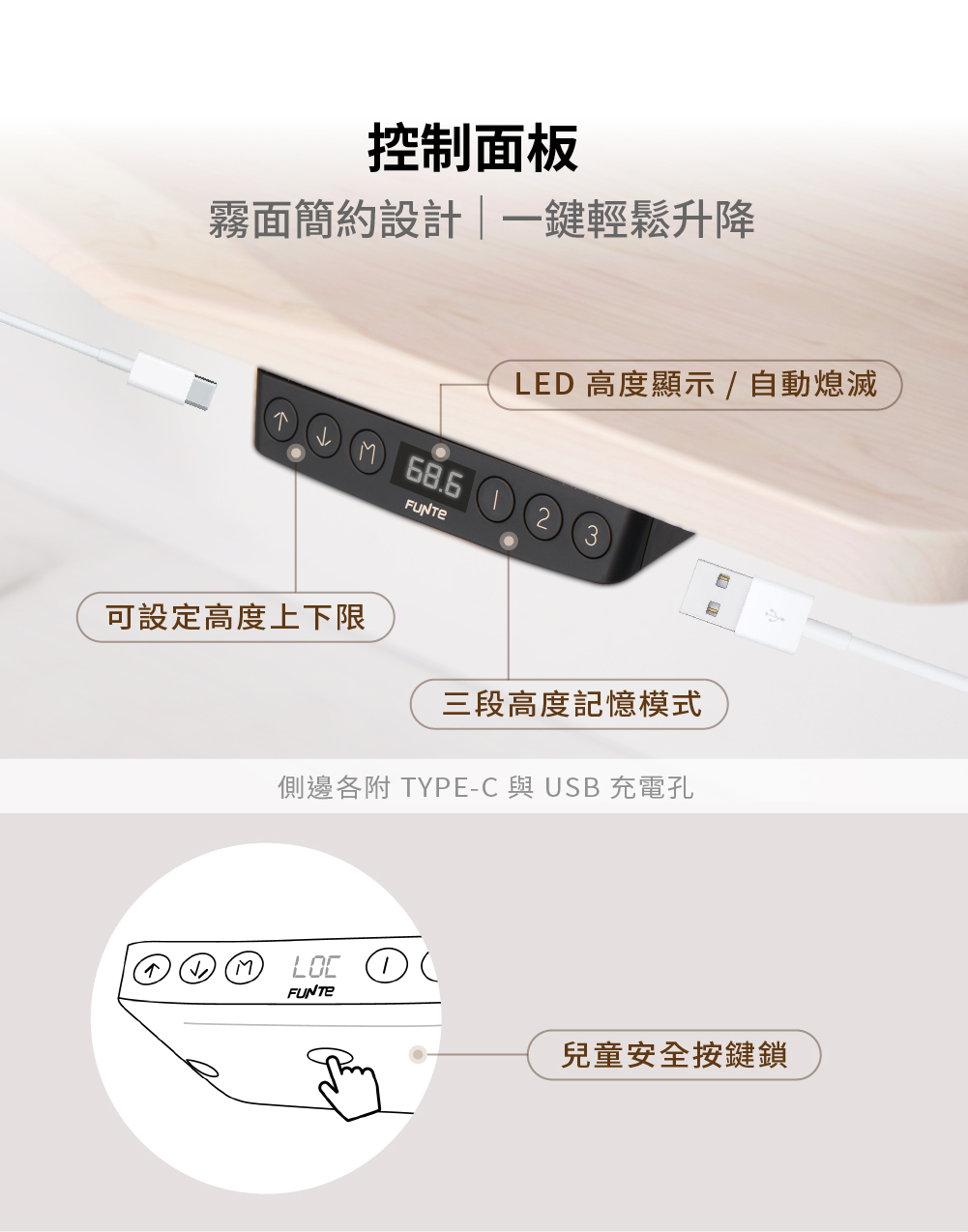 控制面板

霧面簡約設計｜一鍵輕鬆升降

LED 高度顯示 / 自動熄滅

M 68.6 1 2 3

FUNTE

可設定高度上下限

三段高度記憶模式

側邊各附 TYPE-C 與 USB 充電孔

M LOC 1

FUNTE

兒童安全按鍵鎖