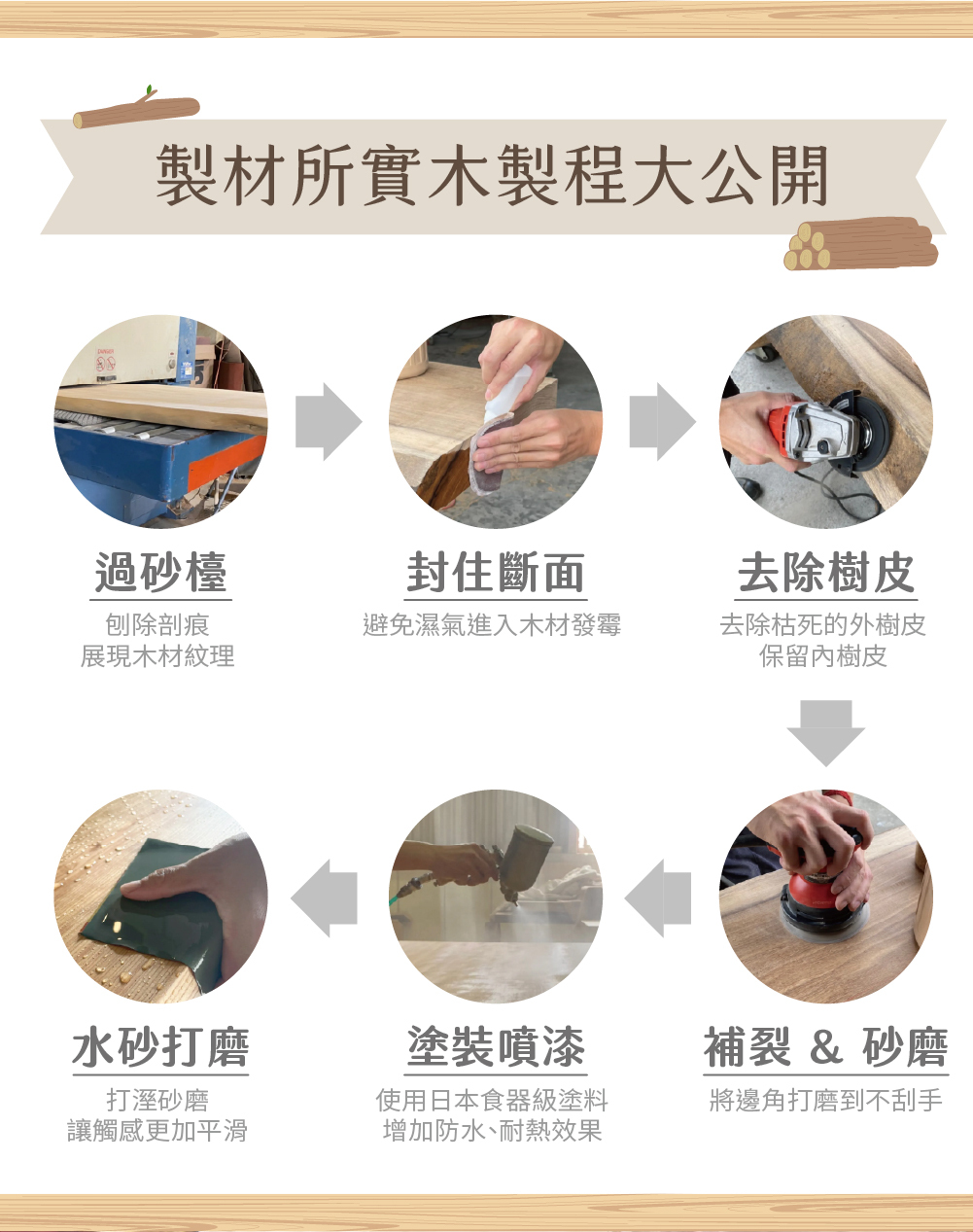 製材所實木製程大公開

DANGER

過砂檯
刨除剖痕
展現木材紋理

封住斷面
避免濕氣進入木材發霉

去除樹皮
去除枯死的外樹皮
保留內樹皮

補裂 & 砂磨
將邊角打磨到不刮手

塗裝噴漆
使用日本食器級塗料
增加防水、耐熱效果

水砂打磨
打溼砂磨
讓觸感更加平滑