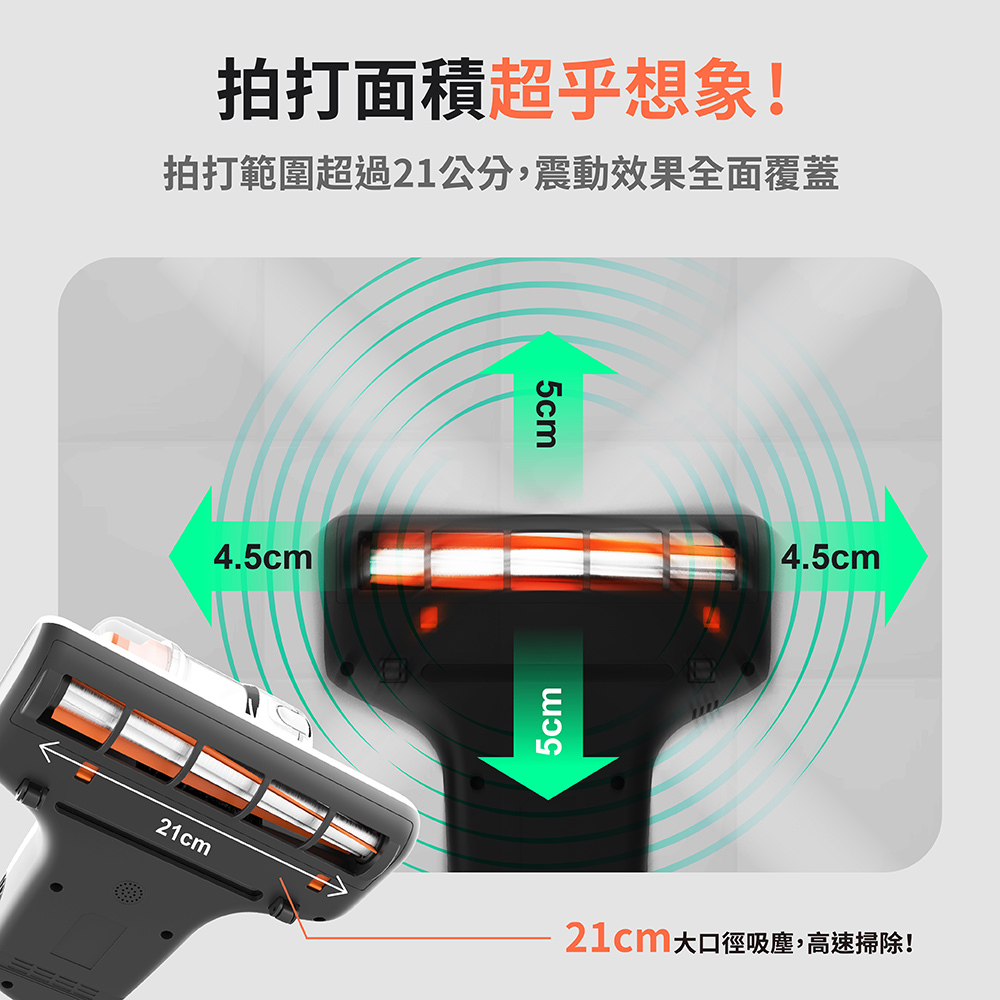 拍打面積超乎想象！

拍打範圍超過21公分，震動效果全面覆蓋

5cm

4.5cm

4.5cm

5cm

21cm

21cm大口徑吸塵，高速掃除！