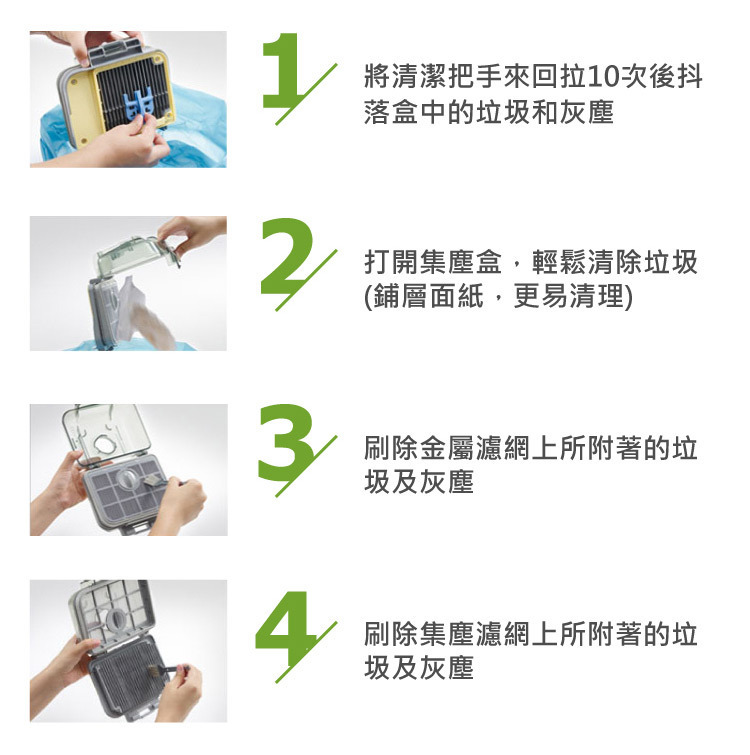 1

將清潔把手來回拉10次後抖落盒中的垃圾和灰塵

2

打開集塵盒，輕鬆清除垃圾(鋪層面紙，更易清理)

3

刷除金屬濾網上所附著的垃圾及灰塵

4

刷除集塵濾網上所附著的垃圾及灰塵