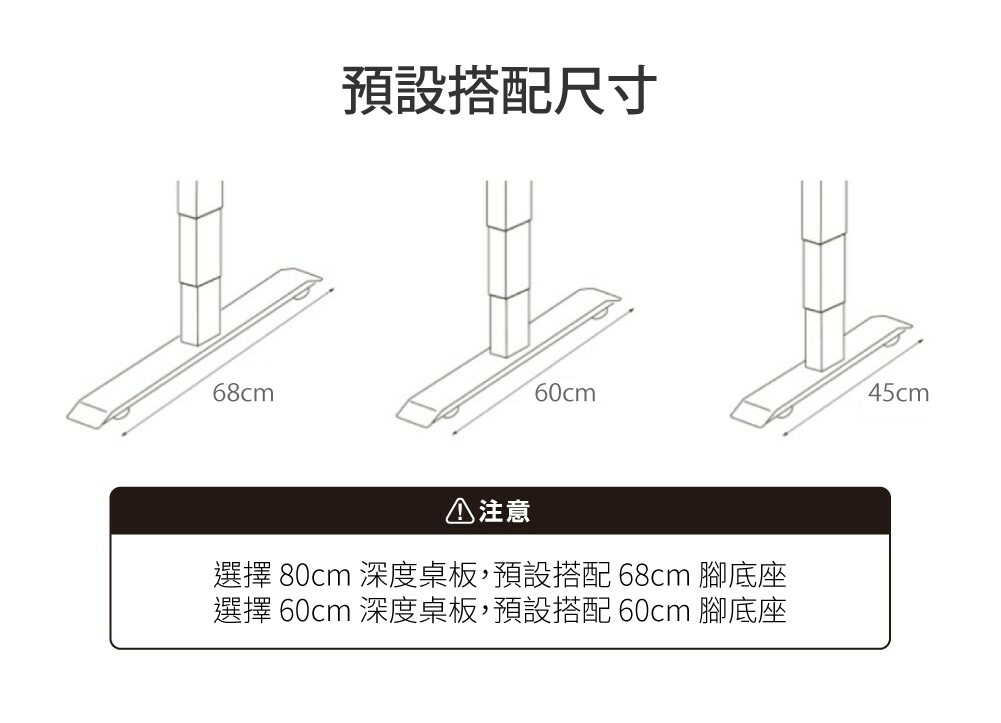 預設搭配尺寸

68cm

60cm

45cm

注意

選擇 80cm 深度桌板，預設搭配 68cm 腳底座
選擇 60cm 深度桌板，預設搭配 60cm 腳底座