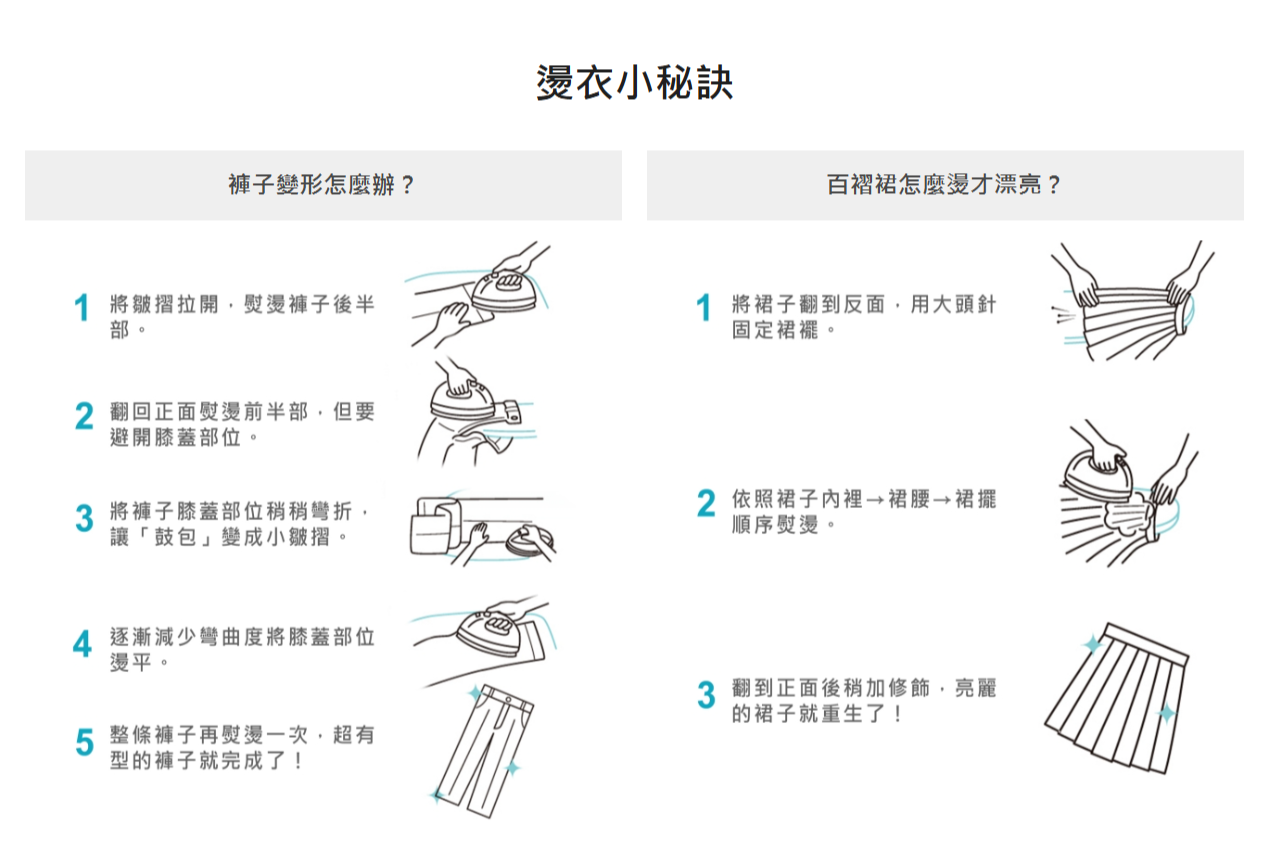 燙衣小秘訣

褲子變形怎麼辦？

1 將皺摺拉開，熨燙褲子後半部。

2 翻回正面熨燙前半部，但要避開膝蓋部位。

3 將褲子膝蓋部位稍稍彎折，讓「鼓包」變成小皺摺。

4 逐漸減少彎曲度將膝蓋部位燙平。

5 整條褲子再熨燙一次，超有型的褲子就完成了！

百褶裙怎麼燙才漂亮？

1 將裙子翻到反面，用大頭針固定裙襬。

2 依照裙子內裡→裙腰→裙擺順序熨燙。

3 翻到正面後稍加修飾，亮麗的裙子就重生了！