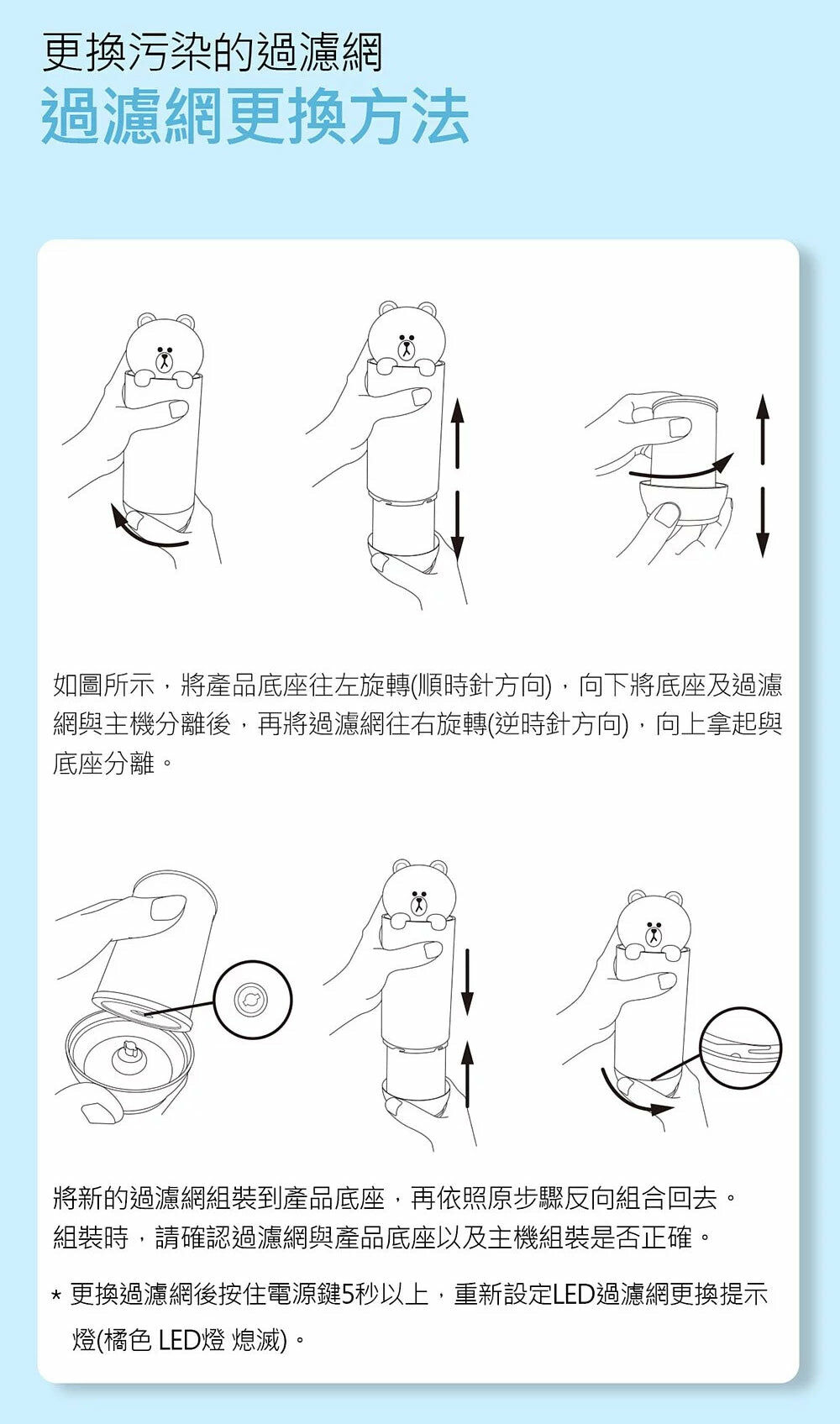 更換污染的過濾網
過濾網更換方法

如圖所示，將產品底座往左旋轉(順時針方向)，向下將底座及過濾網與主機分離後，再將過濾網往右旋轉(逆時針方向)，向上拿起與底座分離。

將新的過濾網組裝到產品底座，再依照原步驟反向組合回去。
組裝時，請確認過濾網與產品底座以及主機組裝是否正確。

* 更換過濾網後按住電源鍵5秒以上，重新設定LED過濾網更換提示燈(橘色 LED燈 熄滅)。