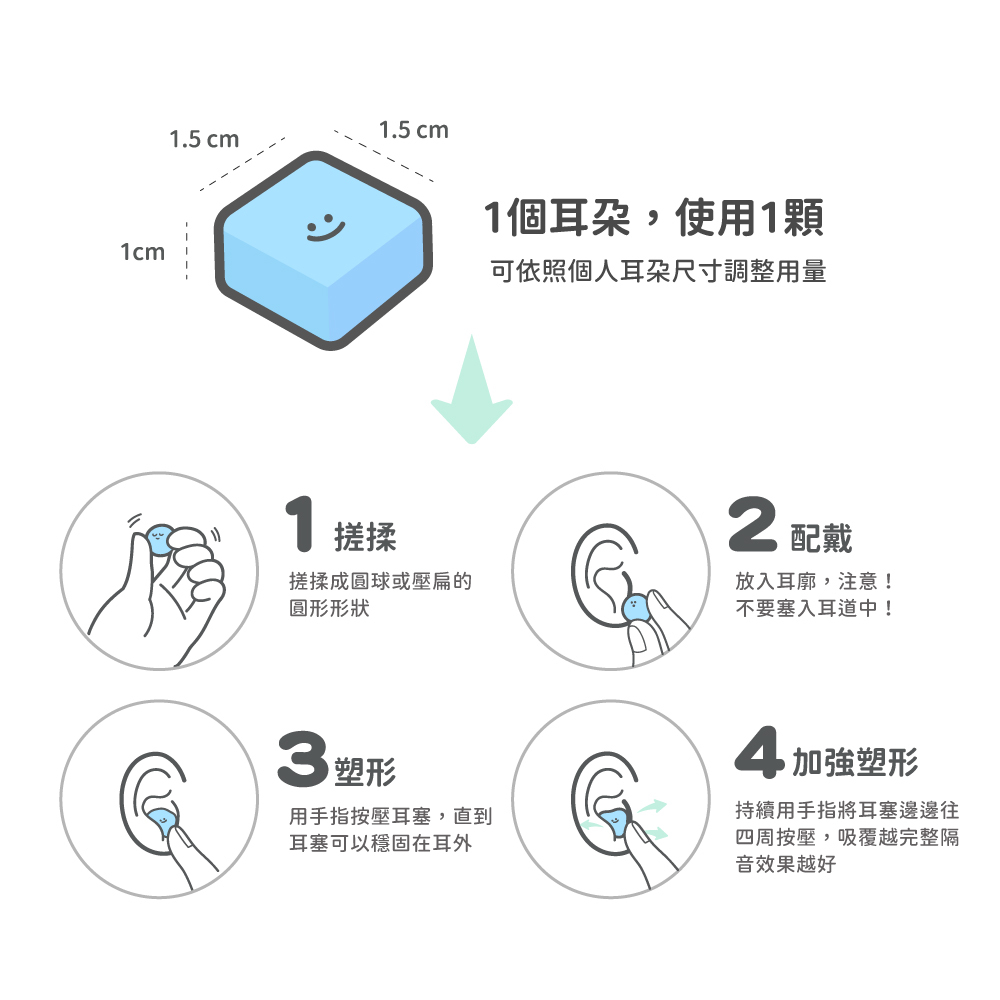 1.5 cm
1.5 cm
1cm

1個耳朵，使用1顆
可依照個人耳朵尺寸調整用量

1 搓揉
搓揉成圓球或壓扁的圓形形狀

2 配戴
放入耳廓，注意！不要塞入耳道中！

3 塑形
用手指按壓耳塞，直到耳塞可以穩固在耳外

4 加強塑形
持續用手指將耳塞邊邊往四周按壓，吸覆越完整隔音效果越好