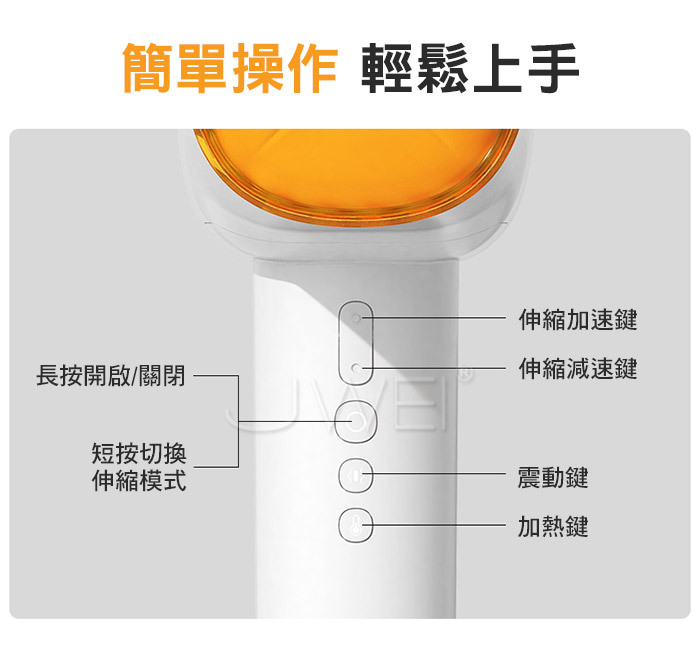 簡單操作 輕鬆上手

長按開啟/關閉

短按切換
伸縮模式

伸縮加速鍵

伸縮減速鍵

震動鍵

加熱鍵

JWEI®