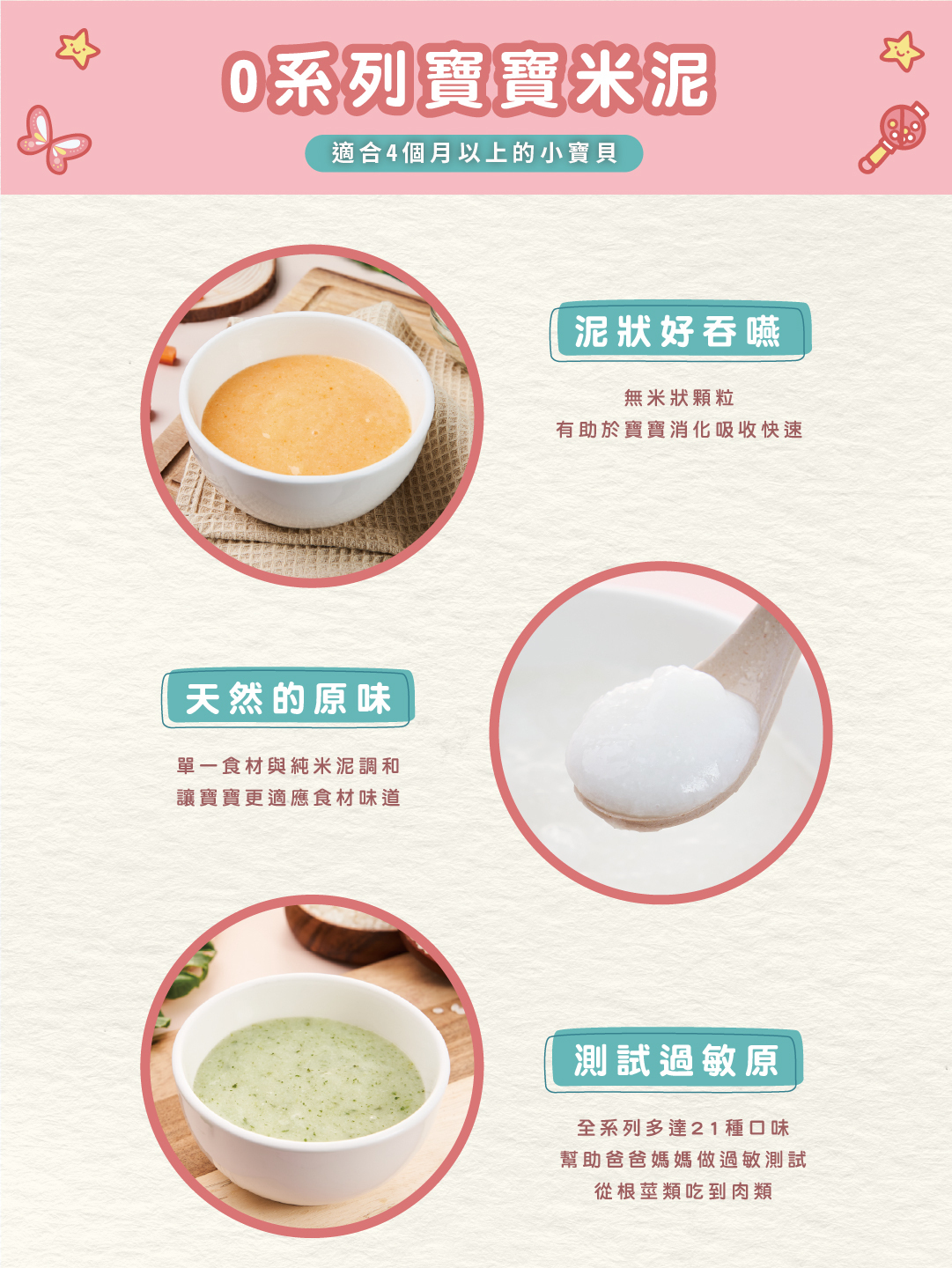 0系列寶寶米泥

適合4個月以上的小寶貝

泥狀好吞嚥

無米狀顆粒
有助於寶寶消化吸收快速

天然的原味

單一食材與純米泥調和
讓寶寶更適應食材味道

測試過敏原

全系列多達21種口味
幫助爸爸媽媽做過敏測試
從根莖類吃到肉類