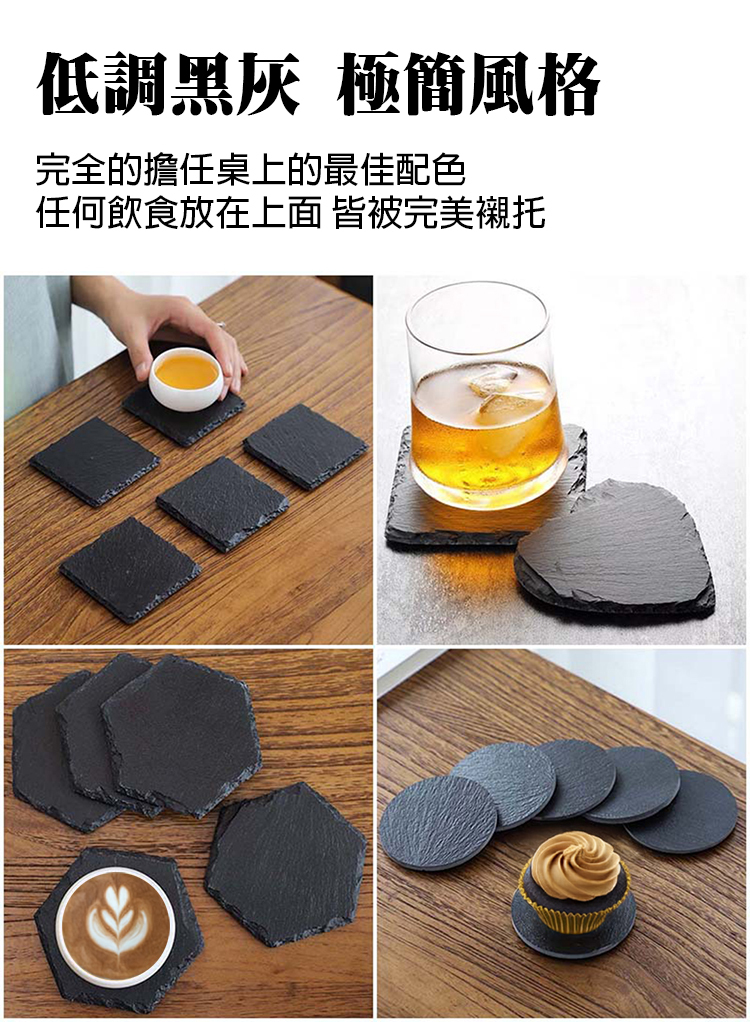 低調黑灰 極簡風格

完全的擔任桌上的最佳配色
任何飲食放在上面 皆被完美襯托