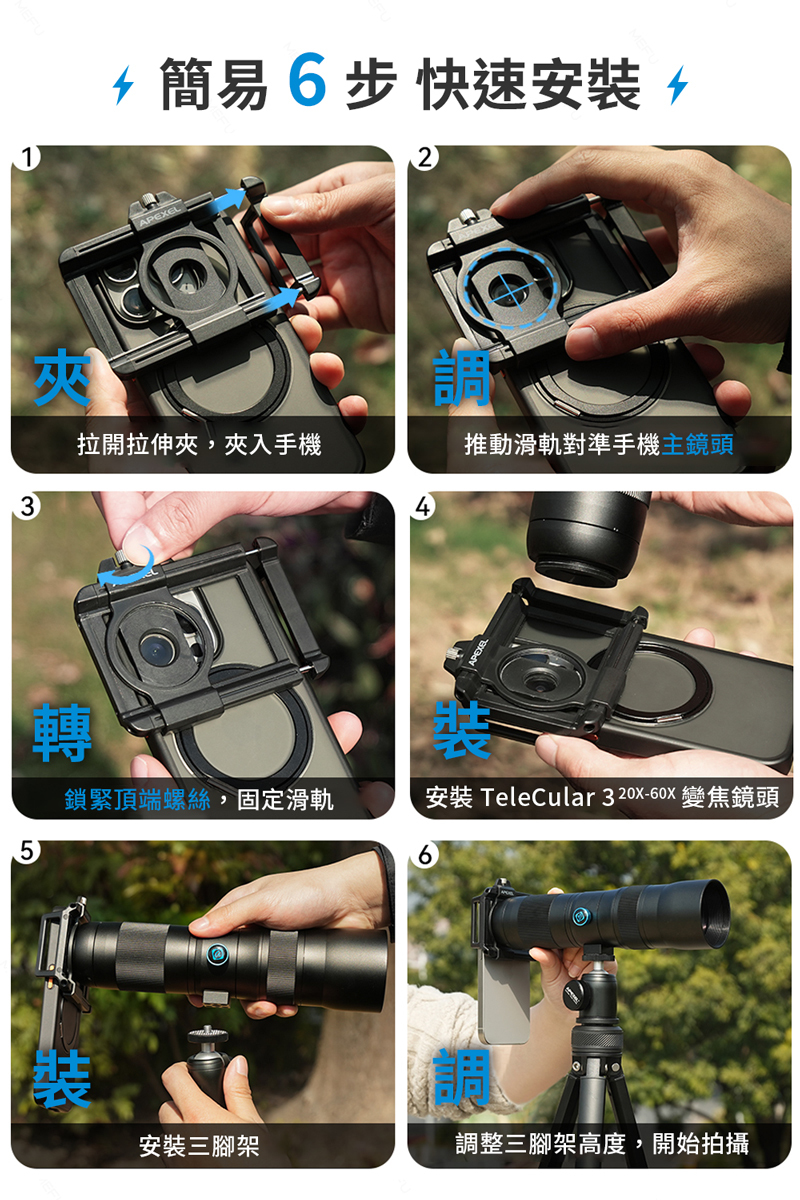 簡易 6 步 快速安裝

1
APEXEL
夾
拉開拉伸夾，夾入手機

2
調
推動滑軌對準手機主鏡頭

3
轉
鎖緊頂端螺絲，固定滑軌

4
APEXEL
裝
安裝 TeleCular 3 $^{20X-60X}$ 變焦鏡頭

5
裝
安裝三腳架

6
調
調整三腳架高度，開始拍攝