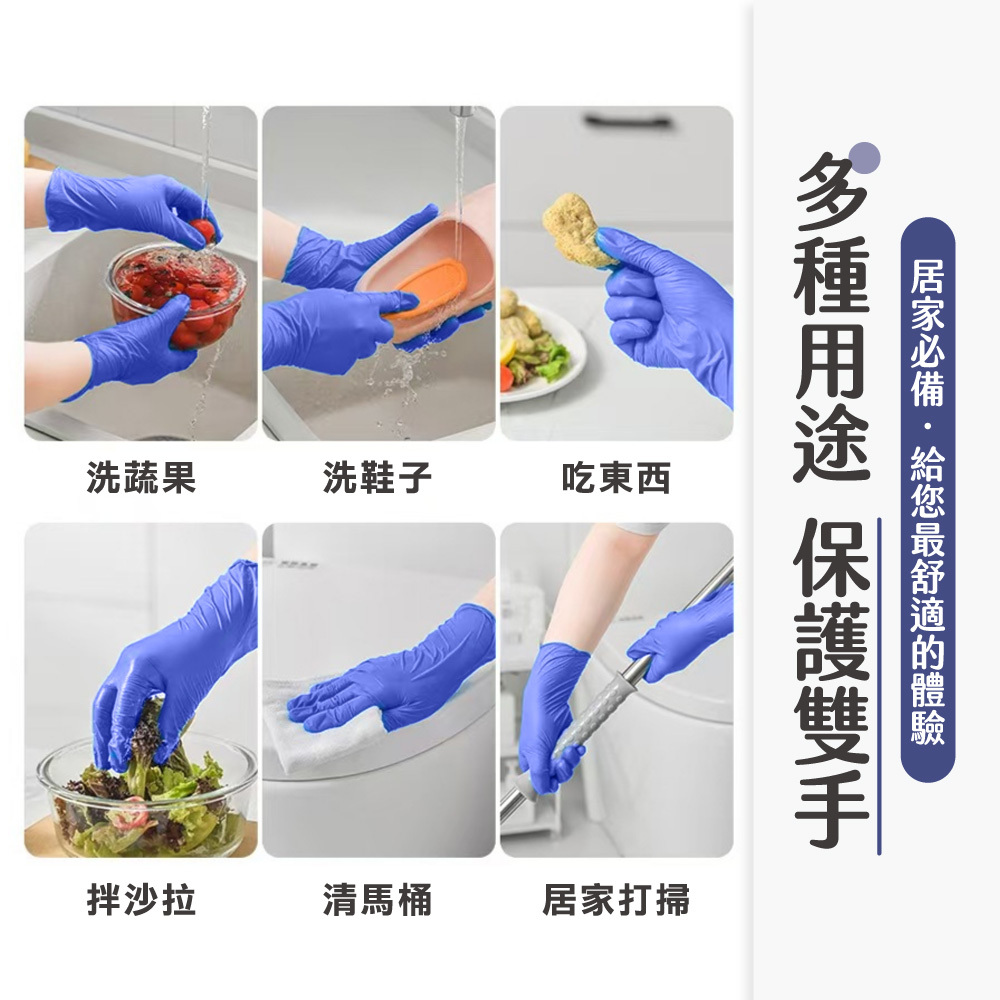 洗蔬果

洗鞋子

吃東西

拌沙拉

清馬桶

居家打掃

多種用途 保護雙手

居家必備．給您最舒適的體驗