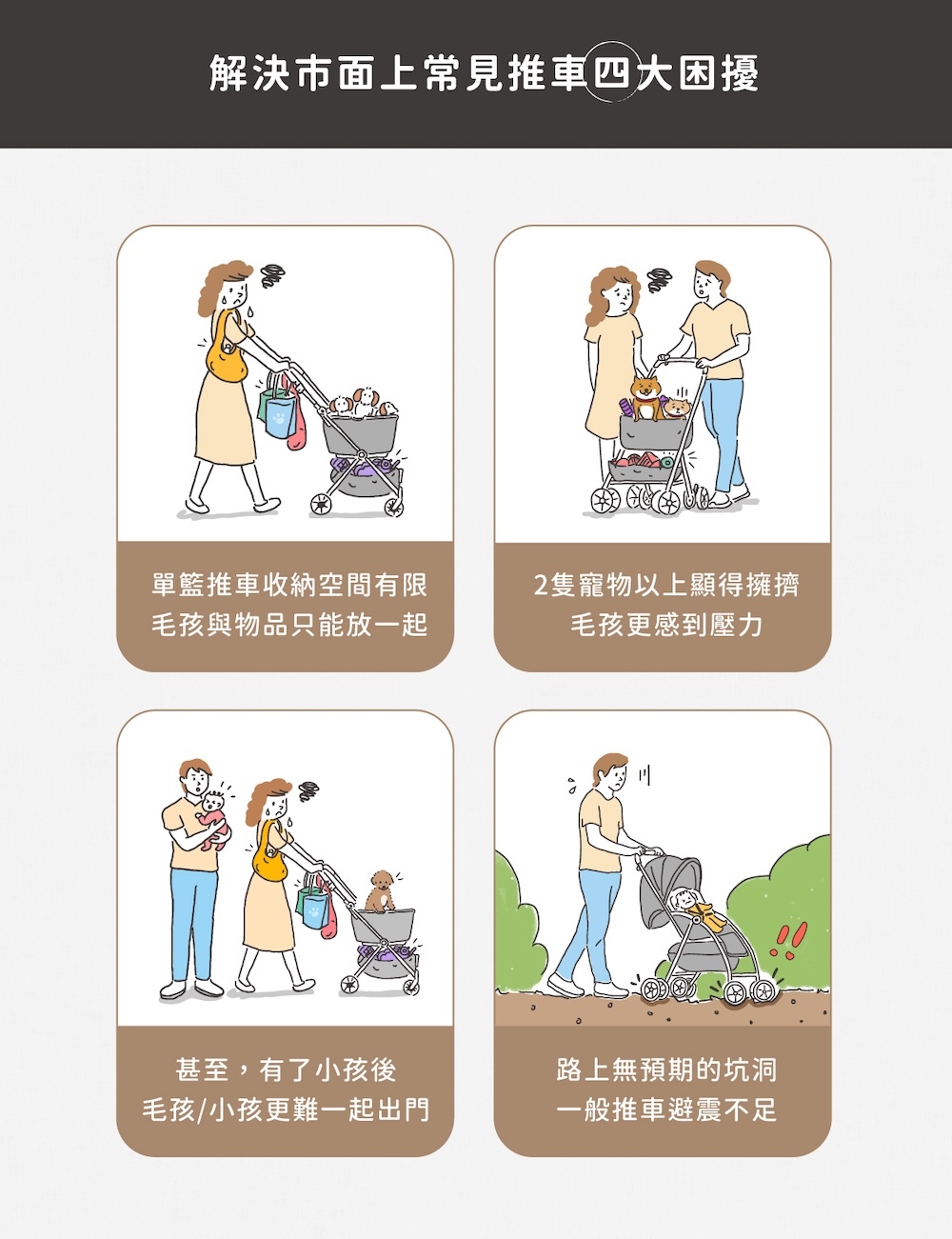 解決市面上常見推車四大困擾

單籃推車收納空間有限
毛孩與物品只能放一起

2隻寵物以上顯得擁擠
毛孩更感到壓力

甚至，有了小孩後
毛孩/小孩更難一起出門

路上無預期的坑洞
一般推車避震不足