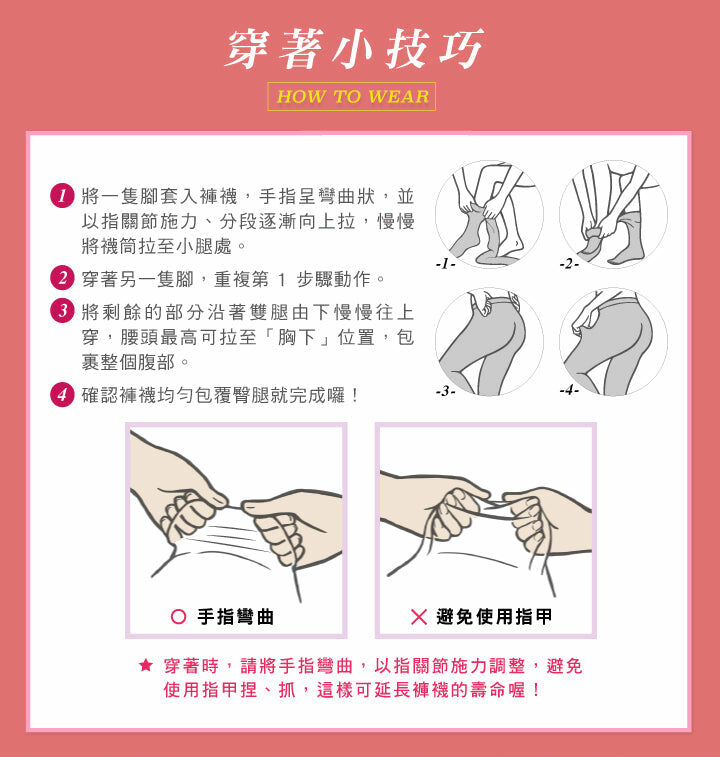 穿著小技巧

HOW TO WEAR

1 將一隻腳套入褲襪，手指呈彎曲狀，並以指關節施力、分段逐漸向上拉，慢慢將襪筒拉至小腿處。

2 穿著另一隻腳，重複第 1 步驟動作。

3 將剩餘的部分沿著雙腿由下慢慢往上穿，腰頭最高可拉至「胸下」位置，包裹整個腹部。

4 確認褲襪均勻包覆臀腿就完成囉！

-1-

-2-

-3-

-4-

○ 手指彎曲

✕ 避免使用指甲

★ 穿著時，請將手指彎曲，以指關節施力調整，避免使用指甲捏、抓，這樣可延長褲襪的壽命喔！