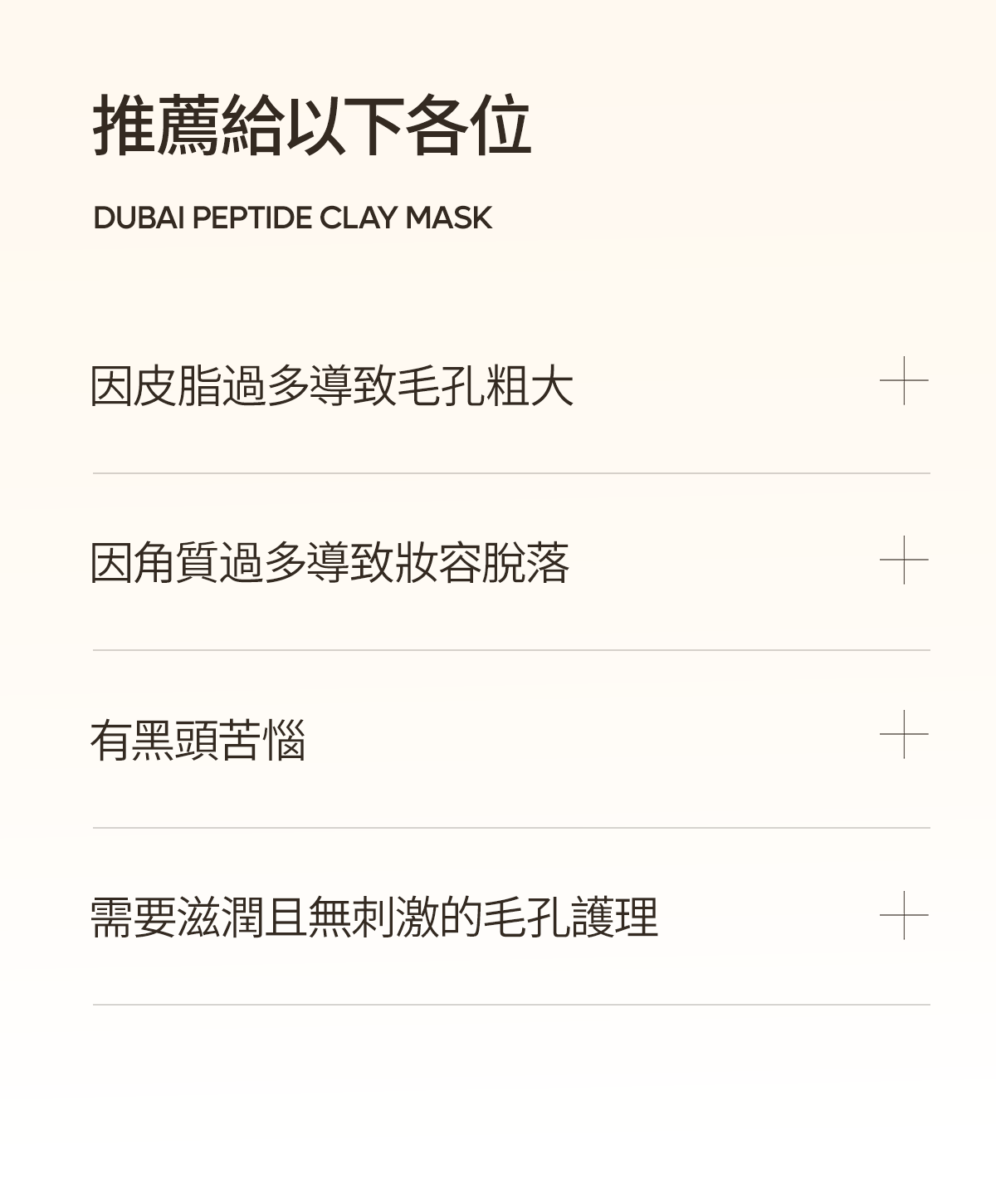 推薦給以下各位

DUBAI PEPTIDE CLAY MASK

因皮脂過多導致毛孔粗大

因角質過多導致妝容脫落

有黑頭苦惱

需要滋潤且無刺激的毛孔護理