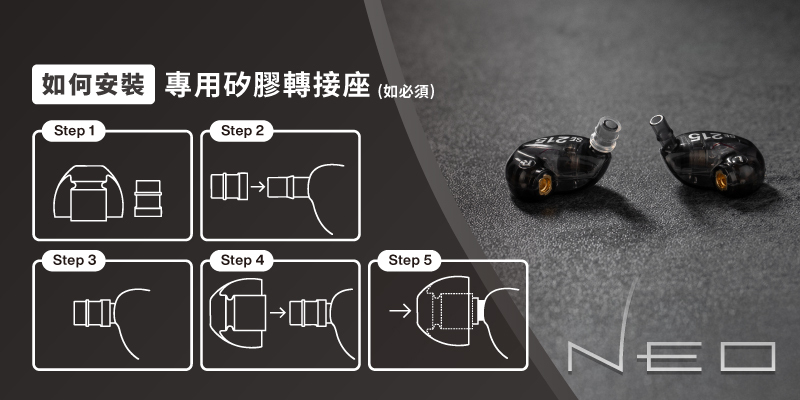 如何安裝 專用矽膠轉接座 (如必須)

Step 1

Step 2

Step 3

Step 4

Step 5

SE215

SE215

NEO