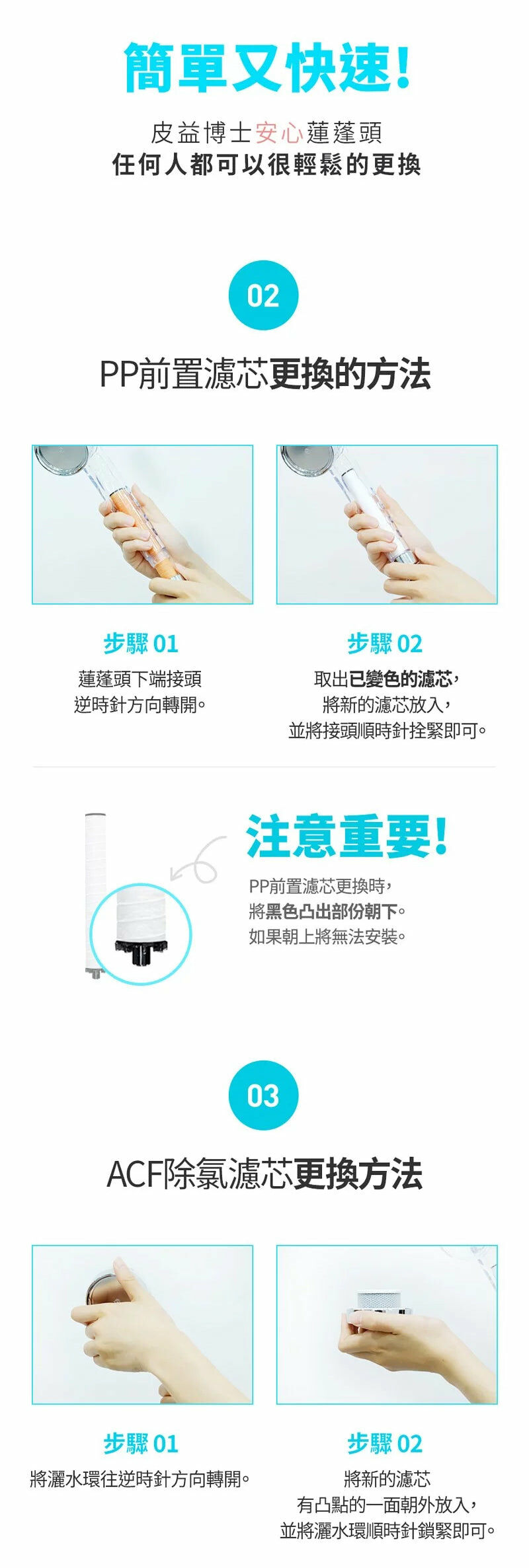 簡單又快速!

皮益博士安心蓮蓬頭
任何人都可以很輕鬆的更換

02

PP前置濾芯更換的方法

步驟 01
蓮蓬頭下端接頭
逆時針方向轉開。

步驟 02
取出已變色的濾芯，
將新的濾芯放入，
並將接頭順時針拴緊即可。

注意重要!
PP前置濾芯更換時，
將黑色凸出部份朝下。
如果朝上將無法安裝。

03

ACF除氯濾芯更換方法

步驟 01
將灑水環往逆時針方向轉開。

步驟 02
將新的濾芯
有凸點的一面朝外放入，
並將灑水環順時針鎖緊即可。