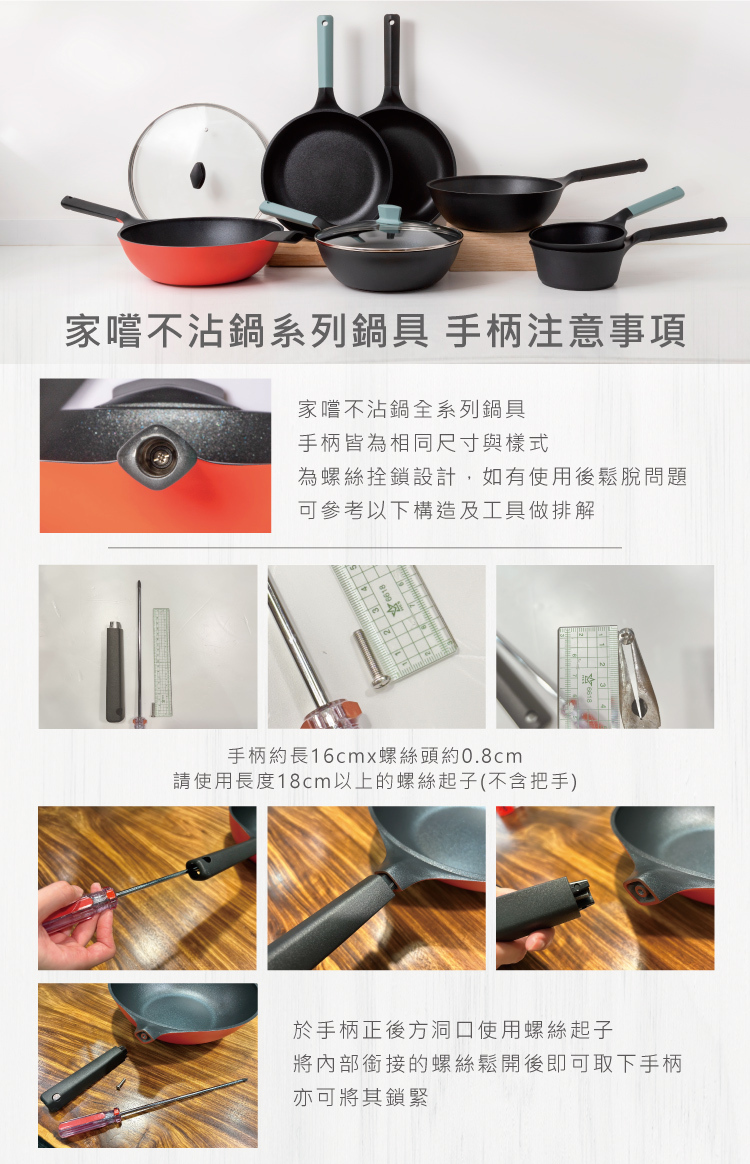 家嚐不沾鍋系列鍋具 手柄注意事項

家嚐不沾鍋全系列鍋具
手柄皆為相同尺寸與樣式
為螺絲拴鎖設計，如有使用後鬆脫問題
可參考以下構造及工具做排解

手柄約長16cmx螺絲頭約0.8cm
請使用長度18cm以上的螺絲起子(不含把手)

於手柄正後方洞口使用螺絲起子
將內部銜接的螺絲鬆開後即可取下手柄
亦可將其鎖緊