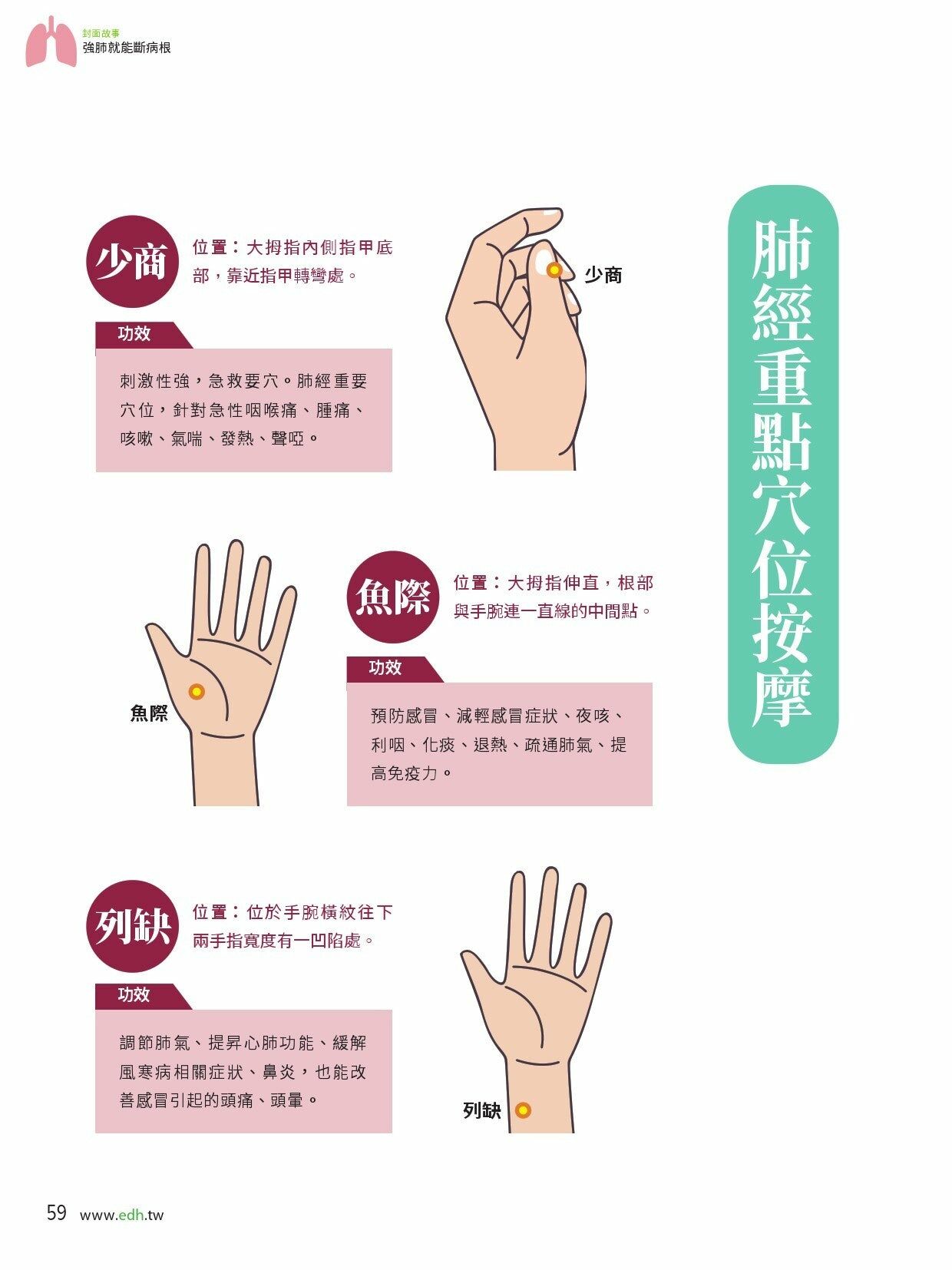 封面故事
強肺就能斷病根

肺經重點穴位按摩

少商

位置：大拇指內側指甲底部，靠近指甲轉彎處。

功效

刺激性強，急救要穴。肺經重要穴位，針對急性咽喉痛、腫痛、咳嗽、氣喘、發熱、聲啞。

少商

魚際

位置：大拇指伸直，根部與手腕連一直線的中間點。

功效

預防感冒、減輕感冒症狀、夜咳、利咽、化痰、退熱、疏通肺氣、提高免疫力。

魚際

列缺

位置：位於手腕橫紋往下兩手指寬度有一凹陷處。

功效

調節肺氣、提昇心肺功能、緩解風寒病相關症狀、鼻炎，也能改善感冒引起的頭痛、頭暈。

列缺

59 www.edh.tw