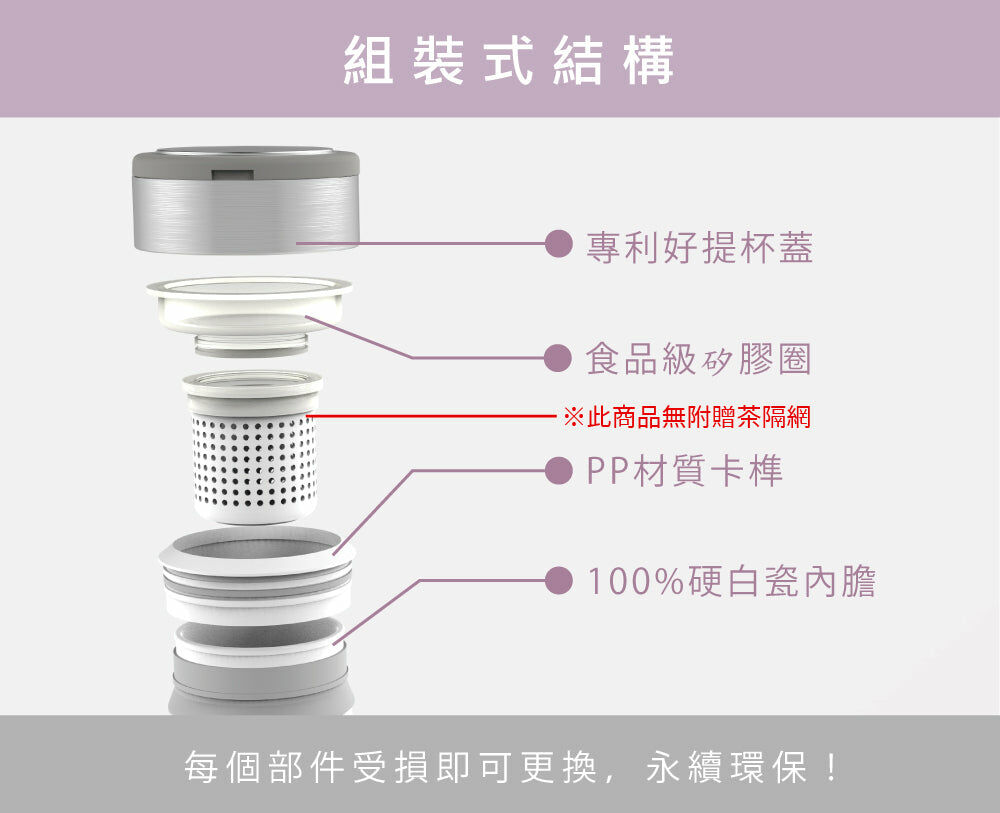 組裝式結構

專利好提杯蓋

食品級矽膠圈

※此商品無附贈茶隔網

PP材質卡榫

100%硬白瓷內膽

每個部件受損即可更換，永續環保！