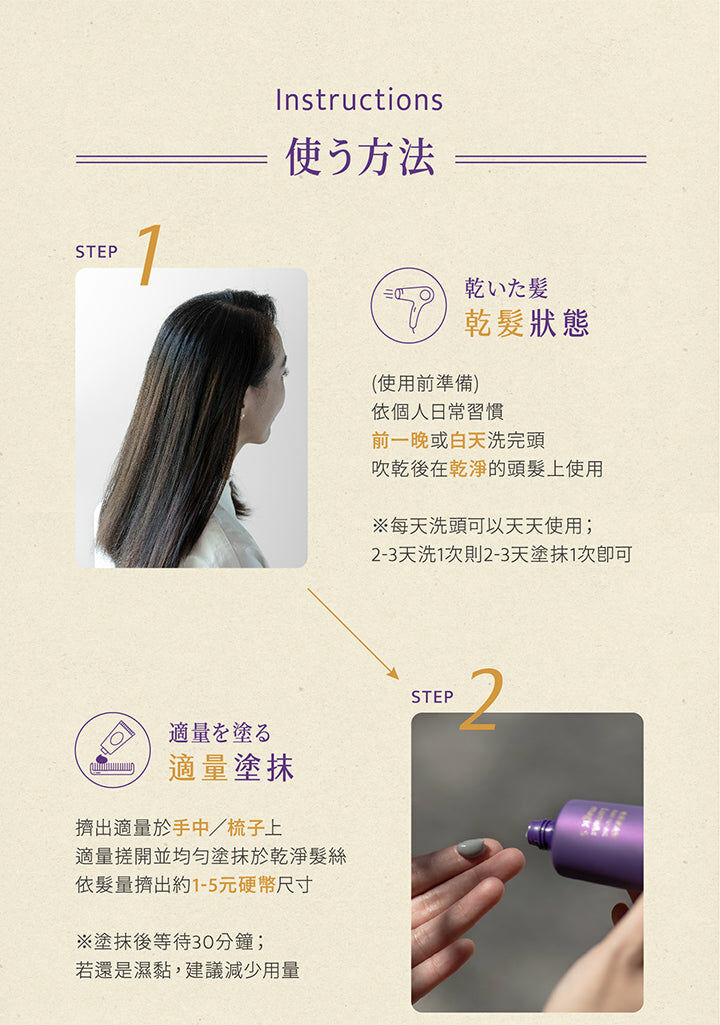 Instructions
使う方法

STEP 1

乾いた髪
乾髮狀態

(使用前準備)
依個人日常習慣
前一晚或白天洗完頭
吹乾後在乾淨的頭髮上使用

※每天洗頭可以天天使用；
2-3天洗1次則2-3天塗抹1次即可

STEP 2

適量を塗る
適量塗抹

擠出適量於手中／梳子上
適量搓開並均勻塗抹於乾淨髮絲
依髮量擠出約1-5元硬幣尺寸

※塗抹後等待30分鐘；
若還是濕黏，建議減少用量