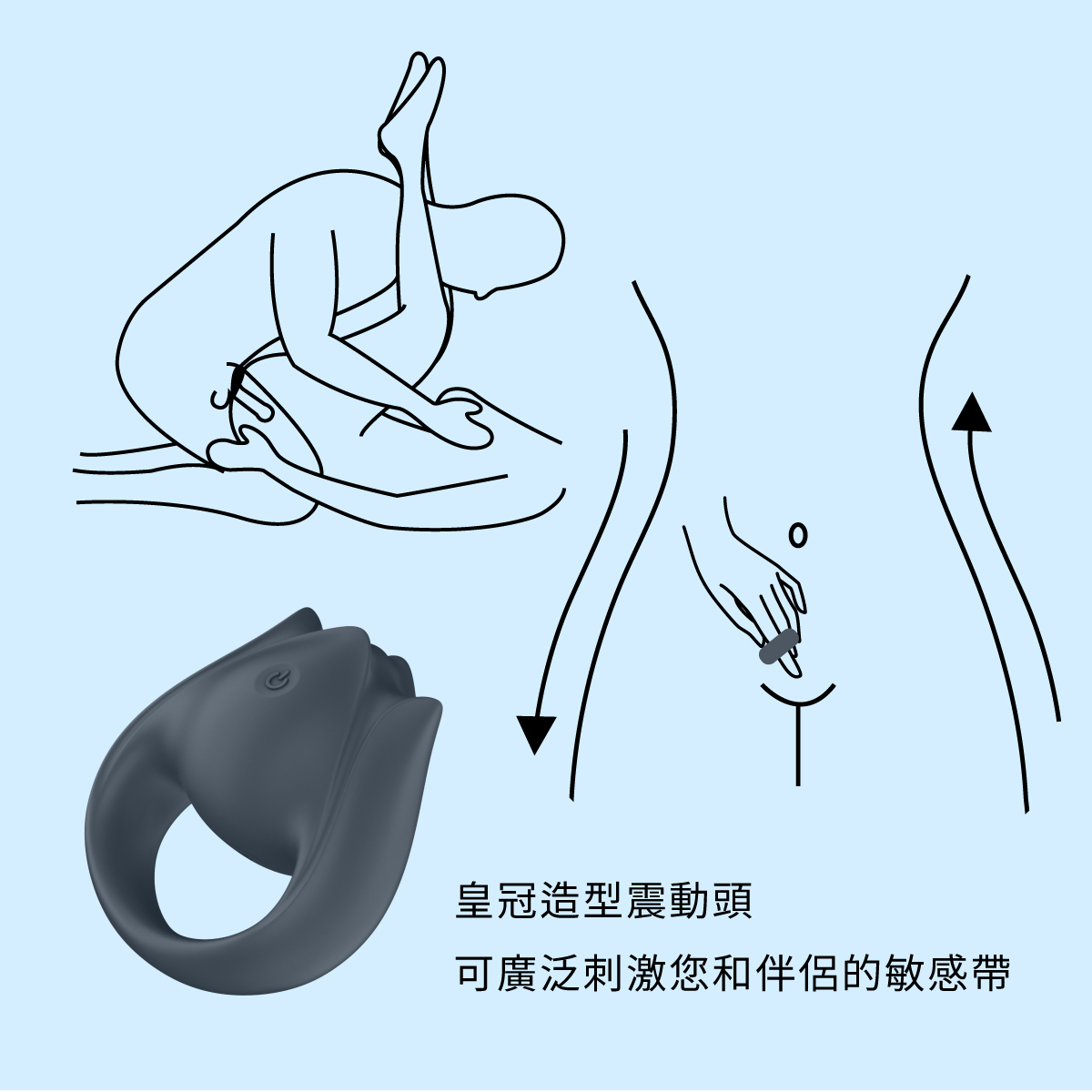 皇冠造型震動頭

可廣泛刺激您和伴侶的敏感帶