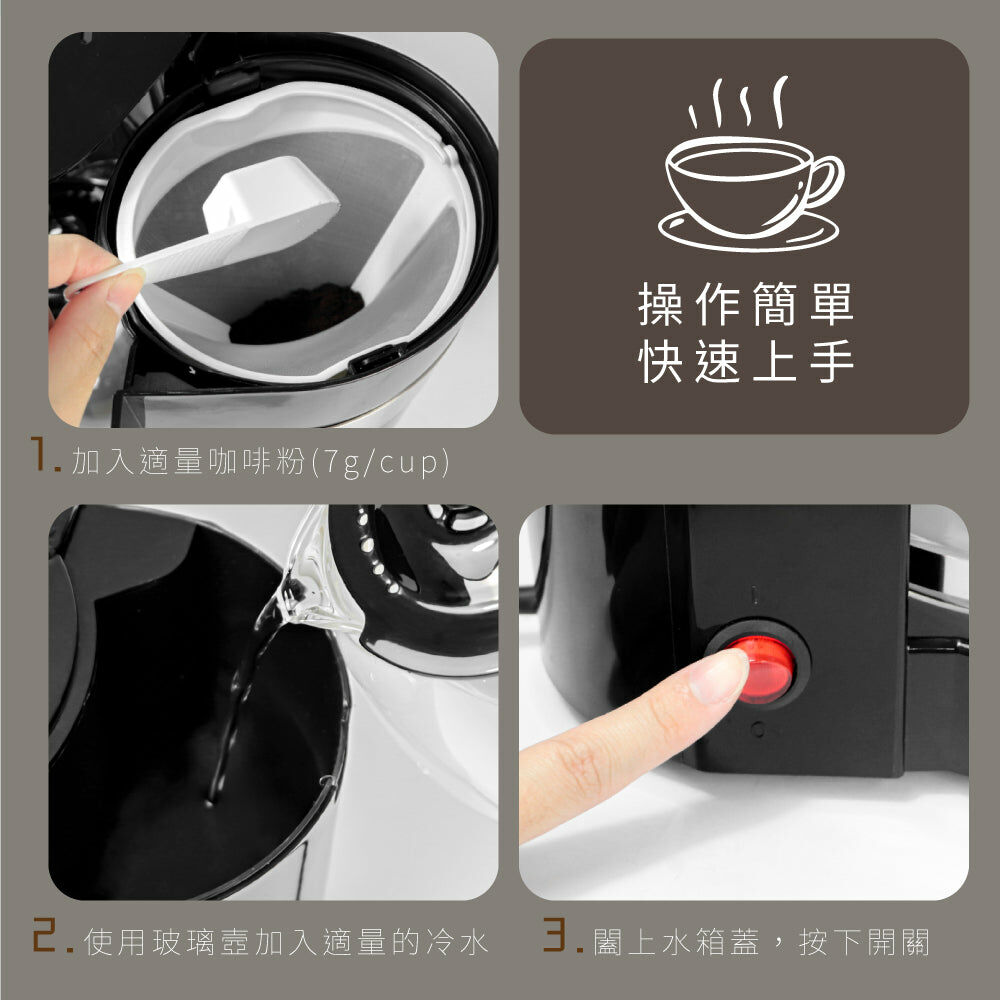 操作簡單
快速上手

1. 加入適量咖啡粉(7g/cup)

2. 使用玻璃壺加入適量的冷水

3. 闔上水箱蓋，按下開關